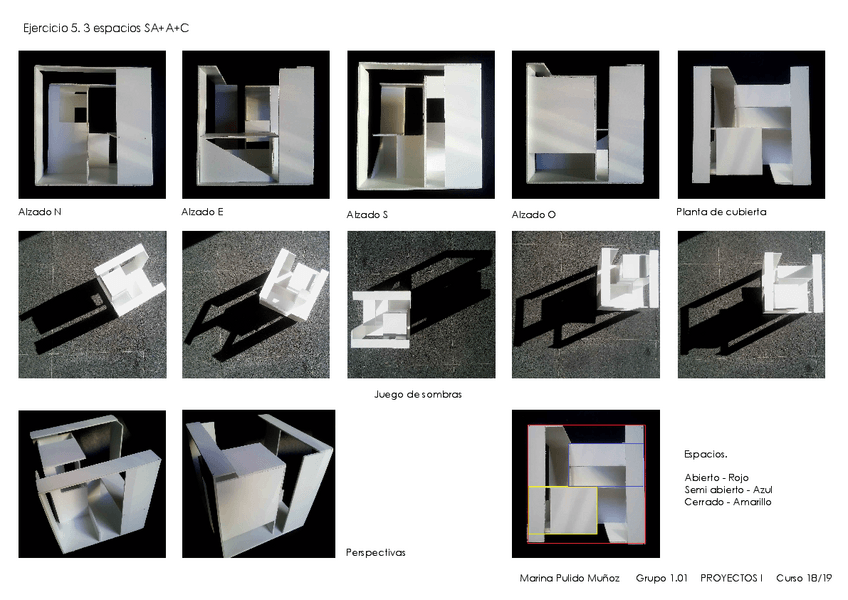 Ejercicio 5. 3 espacios SA+A+C

Alzado N

Alzado E

Alzado S

Alzado O

Planta de cubierta

Juego de sombras

Perspectivas

Espacios.

Abierto - Rojo
Semi abierto - Azul
Cerrado - Amarillo

Marina Pulido Muñoz Grupo 1.01 PROYECTOS I Curso 18/19