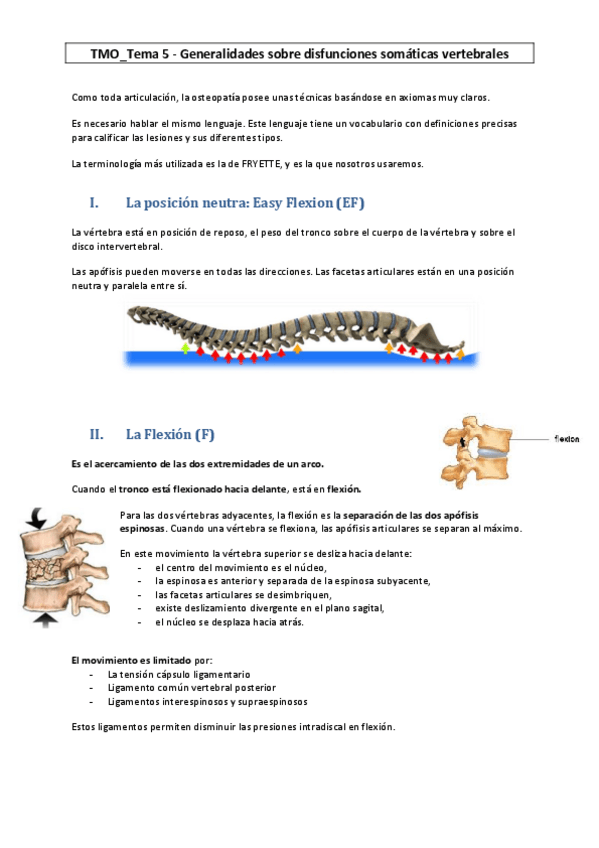 TMO_Tema 5 - Generalidades sobre disfunciones somáticas vertebrales

Como toda articulación, la osteopatía posee unas técnicas basándose en axiomas muy claros.

Es necesario hablar el mismo lenguaje. Este lenguaje tiene un vocabulario con definiciones precisas para calificar las lesiones y sus diferentes tipos.

La terminología más utilizada es la de FRYETTE, y es la que nosotros usaremos.

I. La posición neutra: Easy Flexion (EF)

La vértebra está en posición de reposo, el peso del tronco sobre el cuerpo de la vértebra y sobre el disco intervertebral.

Las apófisis pueden moverse en todas las direcciones. Las facetas articulares están en una posición neutra y paralela entre sí.

II. La Flexión (F)

flexion

Es el acercamiento de las dos extremidades de un arco.

Cuando el tronco está flexionado hacia delante, está en flexión.

Para las dos vértebras adyacentes, la flexión es la separación de las dos apófisis espinosas. Cuando una vértebra se flexiona, las apófisis articulares se separan al máximo.

En este movimiento la vértebra superior se desliza hacia delante:
- el centro del movimiento es el núcleo,
- la espinosa es anterior y separada de la espinosa subyacente,
- las facetas articulares se desimbriquen,
- existe deslizamiento divergente en el plano sagital,
- el núcleo se desplaza hacia atrás.

El movimiento es limitado por:
- La tensión cápsulo ligamentario
- Ligamento común vertebral posterior
- Ligamentos interespinosos y supraespinosos

Estos ligamentos permiten disminuir las presiones intradiscal en flexión.