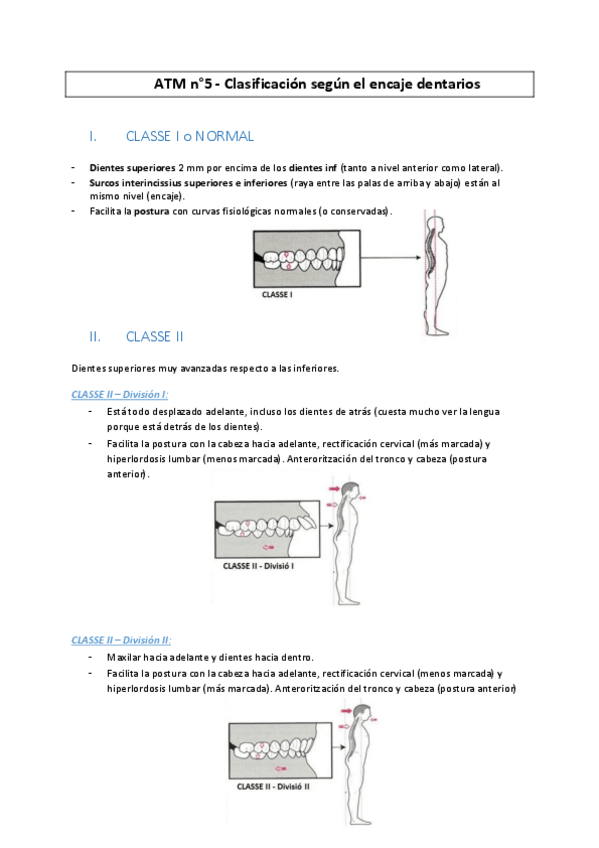 ATM n°5 - Clasificación según el encaje dentarios

I. CLASSE I o NORMAL

- Dientes superiores 2 mm por encima de los dientes inf (tanto a nivel anterior como lateral).
- Surcos interincissius superiores e inferiores (raya entre las palas de arriba y abajo) están al mismo nivel (encaje).
- Facilita la postura con curvas fisiológicas normales (o conservadas).

CLASSE I

II. CLASSE II

Dientes superiores muy avanzadas respecto a las inferiores.

CLASSE II – División I:
- Está todo desplazado adelante, incluso los dientes de atrás (cuesta mucho ver la lengua porque está detrás de los dientes).
- Facilita la postura con la cabeza hacia adelante, rectificación cervical (más marcada) y hiperlordosis lumbar (menos marcada). Anteroritzación del tronco y cabeza (postura anterior).

CLASSE II - Divisió I

CLASSE II – División II:
- Maxilar hacia adelante y dientes hacia dentro.
- Facilita la postura con la cabeza hacia adelante, rectificación cervical (menos marcada) y hiperlordosis lumbar (más marcada). Anteroritzación del tronco y cabeza (postura anterior)

CLASSE II - Divisió II