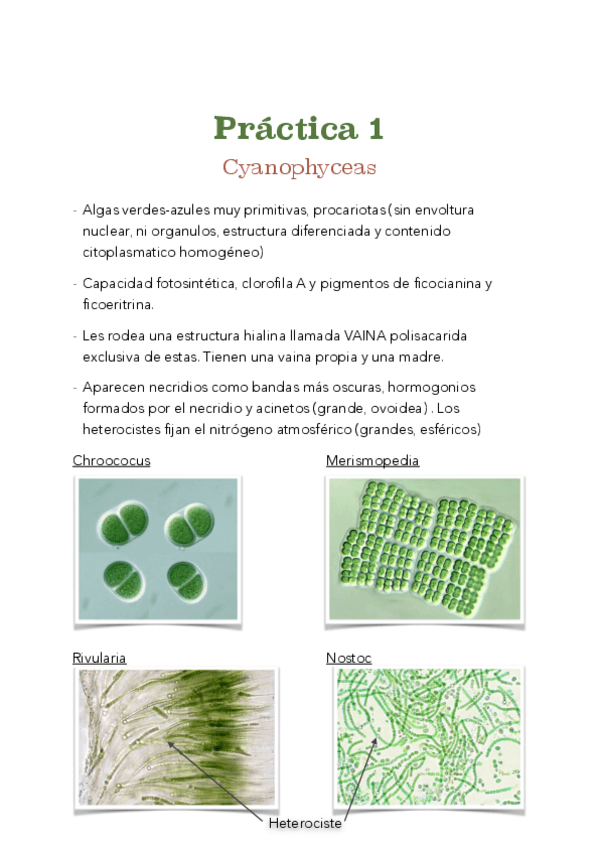 Práctica 1

Cyanophyceas

- Algas verdes-azules muy primitivas, procariotas (sin envoltura nuclear, ni organulos, estructura diferenciada y contenido citoplasmatico homogéneo)

- Capacidad fotosintética, clorofila A y pigmentos de ficocianina y ficoeritrina.

- Les rodea una estructura hialina llamada VAINA polisacarida exclusiva de estas. Tienen una vaina propia y una madre.

- Aparecen necridios como bandas más oscuras, hormogonios formados por el necridio y acinetos (grande, ovoidea) . Los heterocistes fijan el nitrógeno atmosférico (grandes, esféricos)

Chroococus

Merismopedia

Rivularia

Nostoc

Heterociste