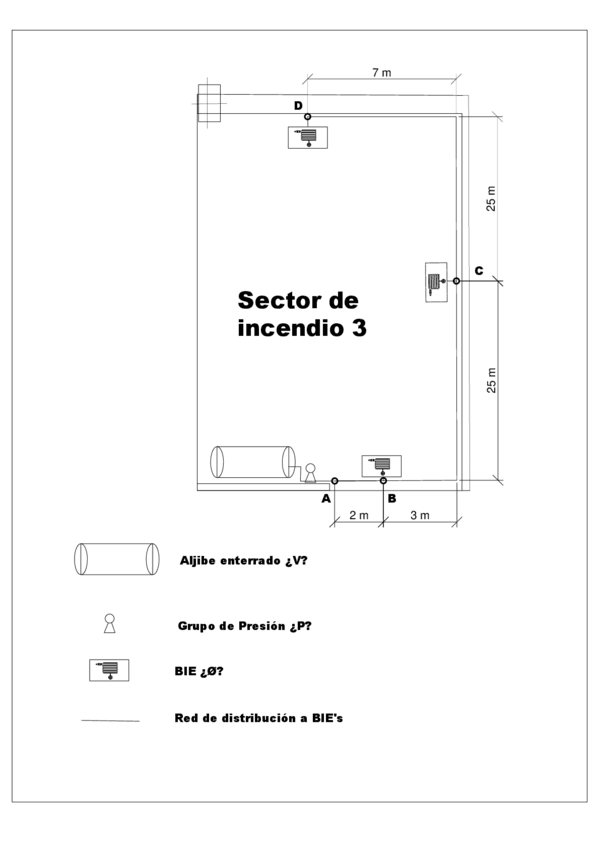 7 m

D

25 m

C

Sector de incendio 3

25 m

A

B

2 m

3 m

Aljibe enterrado ¿V?

Grupo de Presión ¿P?

BIE ¿Ø?

Red de distribución a BIE's