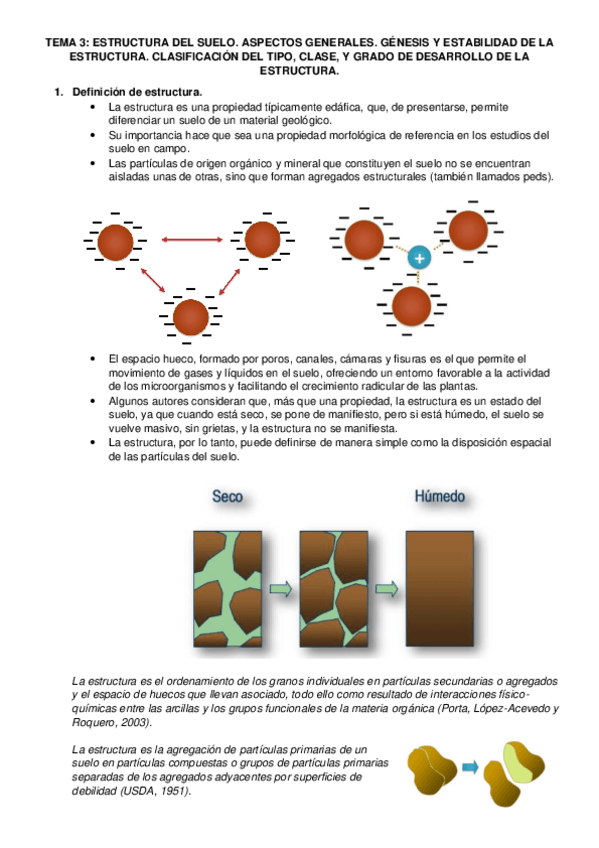 TEMA 3: ESTRUCTURA DEL SUELO. ASPECTOS GENERALES. GÉNESIS Y ESTABILIDAD DE LA ESTRUCTURA. CLASIFICACIÓN DEL TIPO, CLASE, Y GRADO DE DESARROLLO DE LA ESTRUCTURA.

1. Definición de estructura.

• La estructura es una propiedad típicamente edáfica, que, de presentarse, permite diferenciar un suelo de un material geológico.
• Su importancia hace que sea una propiedad morfológica de referencia en los estudios del suelo en campo.
• Las partículas de origen orgánico y mineral que constituyen el suelo no se encuentran aisladas unas de otras, sino que forman agregados estructurales (también llamados peds).

+

• El espacio hueco, formado por poros, canales, cámaras y fisuras es el que permite el movimiento de gases y líquidos en el suelo, ofreciendo un entorno favorable a la actividad de los microorganismos y facilitando el crecimiento radicular de las plantas.
• Algunos autores consideran que, más que una propiedad, la estructura es un estado del suelo, ya que cuando está seco, se pone de manifiesto, pero si está húmedo, el suelo se vuelve masivo, sin grietas, y la estructura no se manifiesta.
• La estructura, por lo tanto, puede definirse de manera simple como la disposición espacial de las partículas del suelo.

Seco

Húmedo

La estructura es el ordenamiento de los granos individuales en partículas secundarias o agregados y el espacio de huecos que llevan asociado, todo ello como resultado de interacciones físico-químicas entre las arcillas y los grupos funcionales de la materia orgánica (Porta, López-Acevedo y Roquero, 2003).

La estructura es la agregación de partículas primarias de un suelo en partículas compuestas o grupos de partículas primarias separadas de los agregados adyacentes por superficies de debilidad (USDA, 1951).