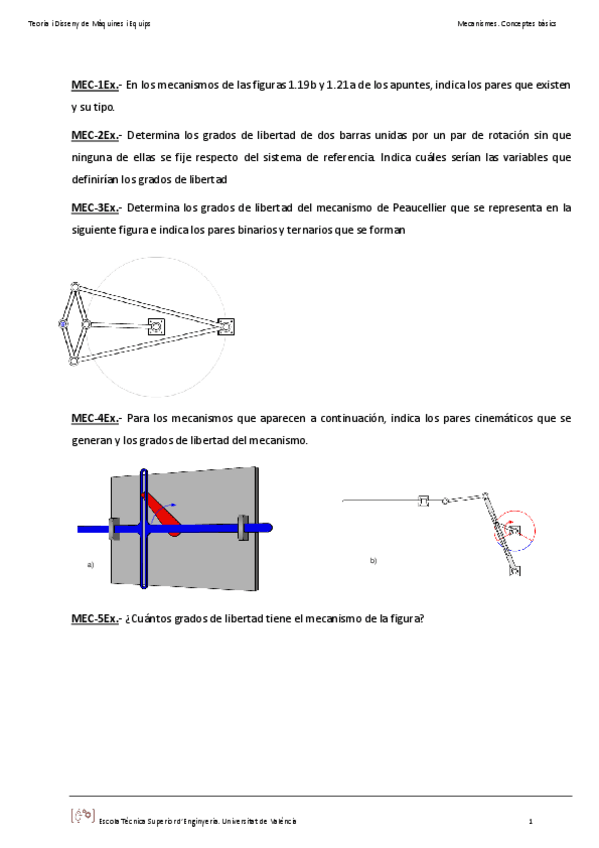 Teoria i Disseny de Màquines i Equips

Mecanismes. Conceptes bàsics

MEC-1Ex.- En los mecanismos de las figuras 1.19b y 1.21a de los apuntes, indica los pares que existen y su tipo.

MEC-2Ex.- Determina los grados de libertad de dos barras unidas por un par de rotación sin que ninguna de ellas se fije respecto del sistema de referencia. Indica cuáles serían las variables que definirían los grados de libertad

MEC-3Ex.- Determina los grados de libertad del mecanismo de Peaucellier que se representa en la siguiente figura e indica los pares binarios y ternarios que se forman

MEC-4Ex.- Para los mecanismos que aparecen a continuación, indica los pares cinemáticos que se generan y los grados de libertad del mecanismo.

a)

b)

MEC-5Ex.- ¿Cuántos grados de libertad tiene el mecanismo de la figura?

Escola Tècnica Superior d'Enginyeria. Universitat de València

1