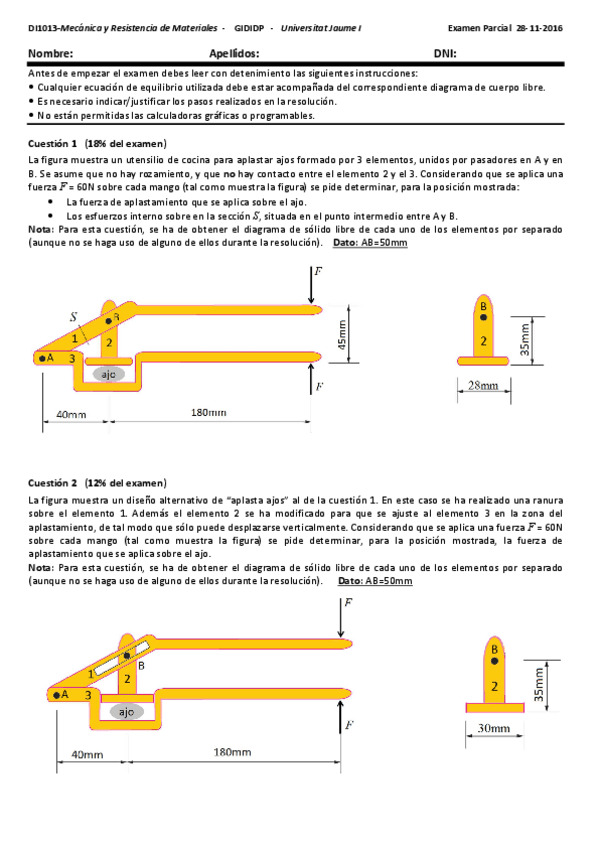 DI1013-Mecánica y Resistencia de Materiales - GIDIDP - Universitat Jaume I Examen Parcial 28-11-2016

Nombre: Apellidos: DNI:

Antes de empezar el examen debes leer con detenimiento las siguientes instrucciones:
• Cualquier ecuación de equilibrio utilizada debe estar acompañada del correspondiente diagrama de cuerpo libre.
• Es necesario indicar/justificar los pasos realizados en la resolución.
• No están permitidas las calculadoras gráficas o programables.

Cuestión 1 (18% del examen)

La figura muestra un utensilio de cocina para aplastar ajos formado por 3 elementos, unidos por pasadores en A y en B. Se asume que no hay rozamiento, y que no hay contacto entre el elemento 2 y el 3. Considerando que se aplica una fuerza $F$ = 60N sobre cada mango (tal como muestra la figura) se pide determinar, para la posición mostrada:
• La fuerza de aplastamiento que se aplica sobre el ajo.
• Los esfuerzos interno sobre en la sección $S$, situada en el punto intermedio entre A y B.
Nota: Para esta cuestión, se ha de obtener el diagrama de sólido libre de cada uno de los elementos por separado (aunque no se haga uso de alguno de ellos durante la resolución). Dato: AB=50mm

$F$
$S$
B
1
2
A
3
ajo
45mm
$F$
40mm
180mm
B
2
35mm
28mm

Cuestión 2 (12% del examen)

La figura muestra un diseño alternativo de "aplasta ajos" al de la cuestión 1. En este caso se ha realizado una ranura sobre el elemento 1. Además el elemento 2 se ha modificado para que se ajuste al elemento 3 en la zona del aplastamiento, de tal modo que sólo puede desplazarse verticalmente. Considerando que se aplica una fuerza $F$ = 60N sobre cada mango (tal como muestra la figura) se pide determinar, para la posición mostrada, la fuerza de aplastamiento que se aplica sobre el ajo.
Nota: Para esta cuestión, se ha de obtener el diagrama de sólido libre de cada uno de los elementos por separado (aunque no se haga uso de alguno de ellos durante la resolución). Dato: AB=50mm

$F$
B
1
2
A
3
ajo
$F$
40mm
180mm
B
2
35mm
30mm