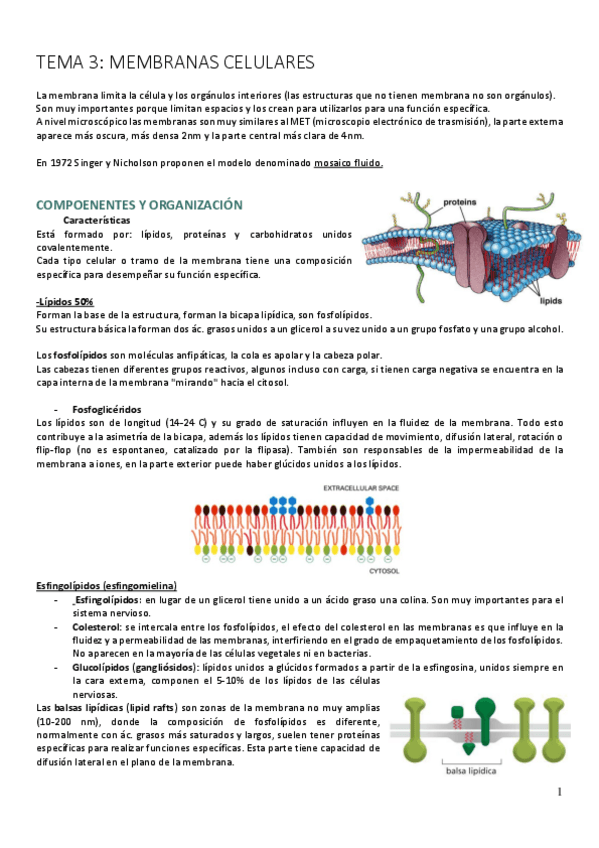 TEMA 3: MEMBRANAS CELULARES

La membrana limita la célula y los orgánulos interiores (las estructuras que no tienen membrana no son orgánulos). Son muy importantes porque limitan espacios y los crean para utilizarlos para una función específica.
A nivel microscópico las membranas son muy similares al MET (microscopio electrónico de trasmisión), la parte externa aparece más oscura, más densa 2nm y la parte central más clara de 4nm.

En 1972 Singer y Nicholson proponen el modelo denominado mosaico fluido.

COMPOENENTES Y ORGANIZACIÓN

Características
Está formado por: lípidos, proteínas y carbohidratos unidos covalentemente.
Cada tipo celular o tramo de la membrana tiene una composición específica para desempeñar su función específica.

proteins

lipids

-Lípidos 50%
Forman la base de la estructura, forman la bicapa lipídica, son fosfolípidos.
Su estructura básica la forman dos ác. grasos unidos a un glicerol a su vez unido a un grupo fosfato y una grupo alcohol.

Los fosfolípidos son moléculas anfipáticas, la cola es apolar y la cabeza polar.
Las cabezas tienen diferentes grupos reactivos, algunos incluso con carga, si tienen carga negativa se encuentra en la capa interna de la membrana "mirando" hacia el citosol.

- Fosfoglicéridos
Los lípidos son de longitud (14-24 C) y su grado de saturación influyen en la fluidez de la membrana. Todo esto contribuye a la asimetría de la bicapa, además los lípidos tienen capacidad de movimiento, difusión lateral, rotación o flip-flop (no es espontaneo, catalizado por la flipasa). También son responsables de la impermeabilidad de la membrana a iones, en la parte exterior puede haber glúcidos unidos a los lípidos.

EXTRACELLULAR SPACE

CYTOSOL

Esfingolípidos (esfingomielina)
- Esfingolípidos: en lugar de un glicerol tiene unido a un ácido graso una colina. Son muy importantes para el sistema nervioso.
- Colesterol: se intercala entre los fosfolípidos, el efecto del colesterol en las membranas es que influye en la fluidez y a permeabilidad de las membranas, interfiriendo en el grado de empaquetamiento de los fosfolípidos. No aparecen en la mayoría de las células vegetales ni en bacterias.
- Glucolípidos (gangliósidos): lípidos unidos a glúcidos formados a partir de la esfingosina, unidos siempre en la cara externa, componen el 5-10% de los lípidos de las células nerviosas.
Las balsas lipídicas (lipid rafts) son zonas de la membrana no muy amplias (10-200 nm), donde la composición de fosfolípidos es diferente, normalmente con ác. grasos más saturados y largos, suelen tener proteínas específicas para realizar funciones específicas. Esta parte tiene capacidad de difusión lateral en el plano de la membrana.

balsa lipídica

1