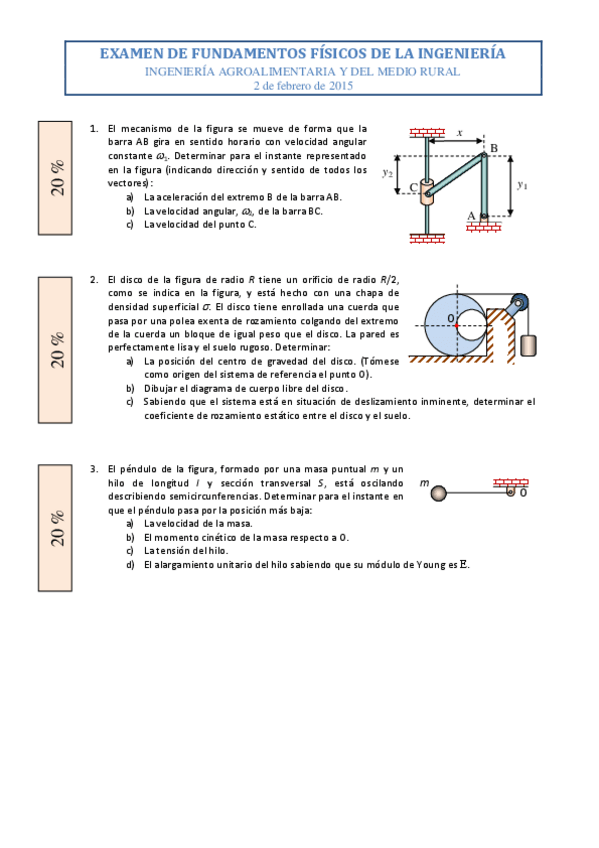 EXAMEN DE FUNDAMENTOS FÍSICOS DE LA INGENIERÍA
INGENIERÍA AGROALIMENTARIA Y DEL MEDIO RURAL
2 de febrero de 2015

20 %

1. El mecanismo de la figura se mueve de forma que la barra AB gira en sentido horario con velocidad angular constante $\omega_1$. Determinar para el instante representado en la figura (indicando dirección y sentido de todos los vectores):
a) La aceleración del extremo B de la barra AB.
b) La velocidad angular, $\omega_2$, de la barra BC.
c) La velocidad del punto C.

$x$
B
$y_2$
C
$y_1$
A

20 %

2. El disco de la figura de radio $R$ tiene un orificio de radio $R/2$, como se indica en la figura, y está hecho con una chapa de densidad superficial $\sigma$. El disco tiene enrollada una cuerda que pasa por una polea exenta de rozamiento colgando del extremo de la cuerda un bloque de igual peso que el disco. La pared es perfectamente lisa y el suelo rugoso. Determinar:
a) La posición del centro de gravedad del disco. (Tómese como origen del sistema de referencia el punto O).
b) Dibujar el diagrama de cuerpo libre del disco.
c) Sabiendo que el sistema está en situación de deslizamiento inminente, determinar el coeficiente de rozamiento estático entre el disco y el suelo.

O

20 %

3. El péndulo de la figura, formado por una masa puntual $m$ y un hilo de longitud $l$ y sección transversal $S$, está oscilando describiendo semicircunferencias. Determinar para el instante en que el péndulo pasa por la posición más baja:
a) La velocidad de la masa.
b) El momento cinético de la masa respecto a O.
c) La tensión del hilo.
d) El alargamiento unitario del hilo sabiendo que su módulo de Young es E.

$m$
O