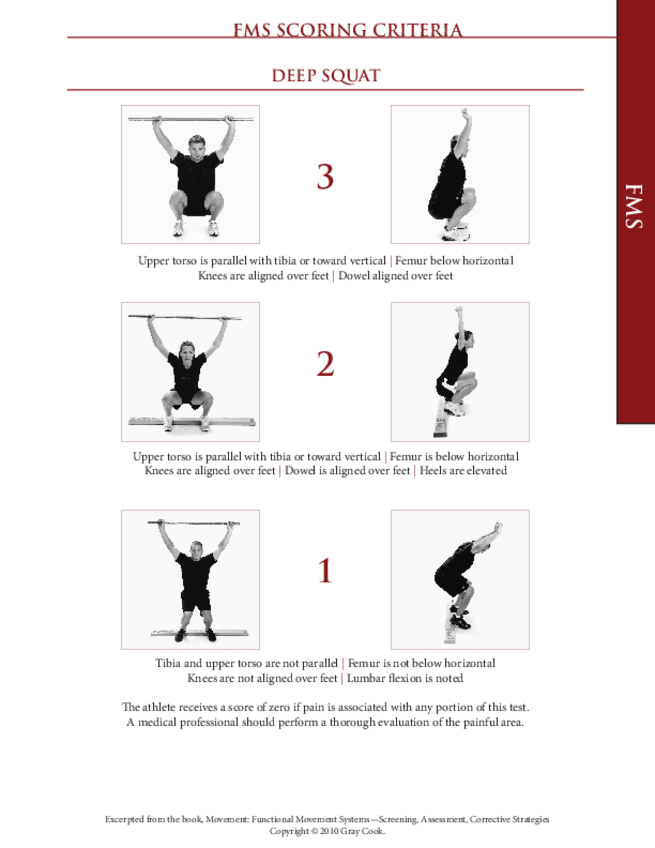 FMS SCORING CRITERIA

DEEP SQUAT

FMS

3

Upper torso is parallel with tibia or toward vertical | Femur below horizontal
Knees are aligned over feet | Dowel aligned over feet

2

Upper torso is parallel with tibia or toward vertical | Femur is below horizontal
Knees are aligned over feet | Dowel is aligned over feet | Heels are elevated

1

Tibia and upper torso are not parallel | Femur is not below horizontal
Knees are not aligned over feet | Lumbar flexion is noted

The athlete receives a score of zero if pain is associated with any portion of this test.
A medical professional should perform a thorough evaluation of the painful area.

Excerpted from the book, Movement: Functional Movement Systems—Screening, Assessment, Corrective Strategies
Copyright © 2010 Gray Cook.