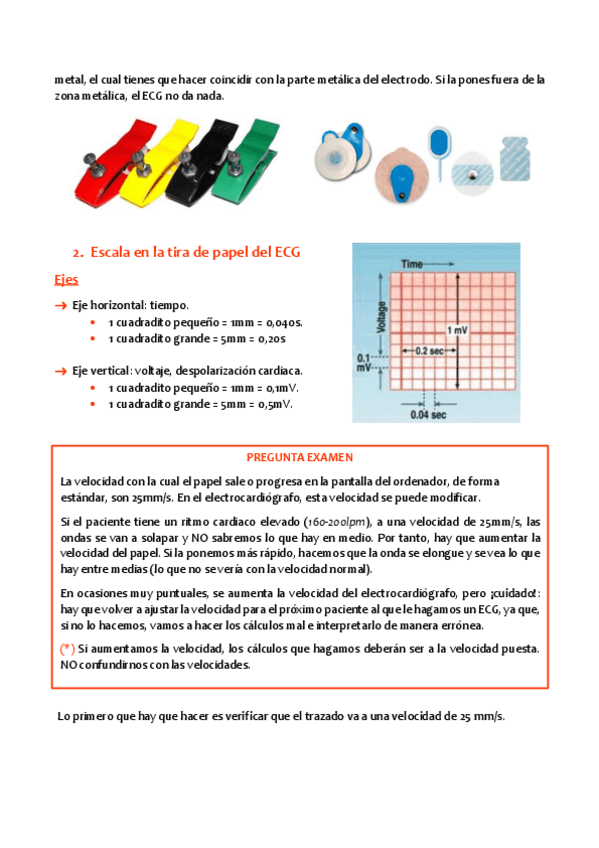 metal, el cual tienes que hacer coincidir con la parte metálica del electrodo. Si la pones fuera de la zona metálica, el ECG no da nada.

2. Escala en la tira de papel del ECG

Ejes

→ Eje horizontal: tiempo.
• 1 cuadradito pequeño = 1mm = 0,040s.
• 1 cuadradito grande = 5mm = 0,20s

→ Eje vertical: voltaje, despolarización cardiaca.
• 1 cuadradito pequeño = 1mm = 0,1mV.
• 1 cuadradito grande = 5mm = 0,5mV.

Time
Voltage
1 mV
0.2 sec
0.1 mV
0.04 sec

PREGUNTA EXAMEN

La velocidad con la cual el papel sale o progresa en la pantalla del ordenador, de forma estándar, son 25mm/s. En el electrocardiógrafo, esta velocidad se puede modificar.

Si el paciente tiene un ritmo cardiaco elevado (160-200lpm), a una velocidad de 25mm/s, las ondas se van a solapar y NO sabremos lo que hay en medio. Por tanto, hay que aumentar la velocidad del papel. Si la ponemos más rápido, hacemos que la onda se elongue y se vea lo que hay entre medias (lo que no se vería con la velocidad normal).

En ocasiones muy puntuales, se aumenta la velocidad del electrocardiógrafo, pero ¡cuidado!: hay que volver a ajustar la velocidad para el próximo paciente al que le hagamos un ECG, ya que, si no lo hacemos, vamos a hacer los cálculos mal e interpretarlo de manera errónea.

(*) Si aumentamos la velocidad, los cálculos que hagamos deberán ser a la velocidad puesta. NO confundirnos con las velocidades.

Lo primero que hay que hacer es verificar que el trazado va a una velocidad de 25 mm/s.