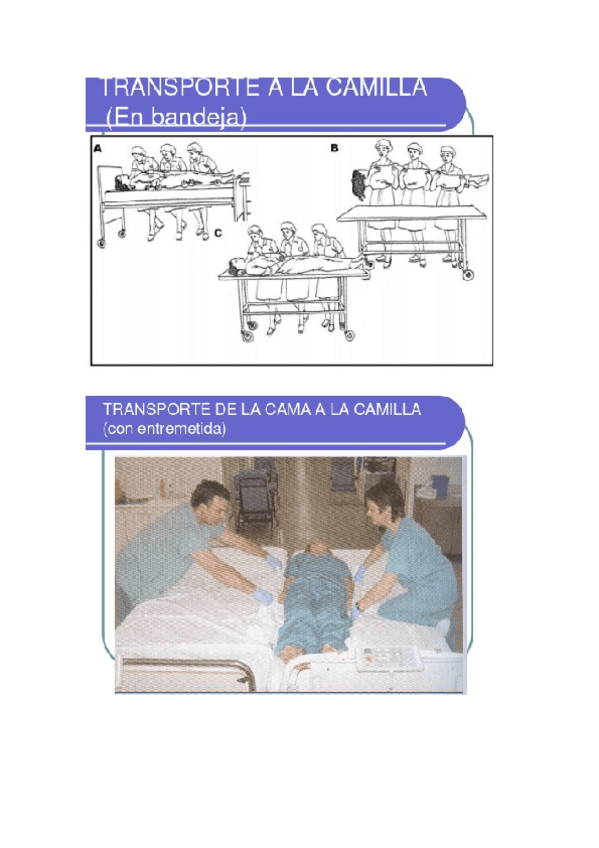 TRANSPORTE A LA CAMILLA
(En bandeja)

A

B

C

TRANSPORTE DE LA CAMA A LA CAMILLA
(con entremetida)