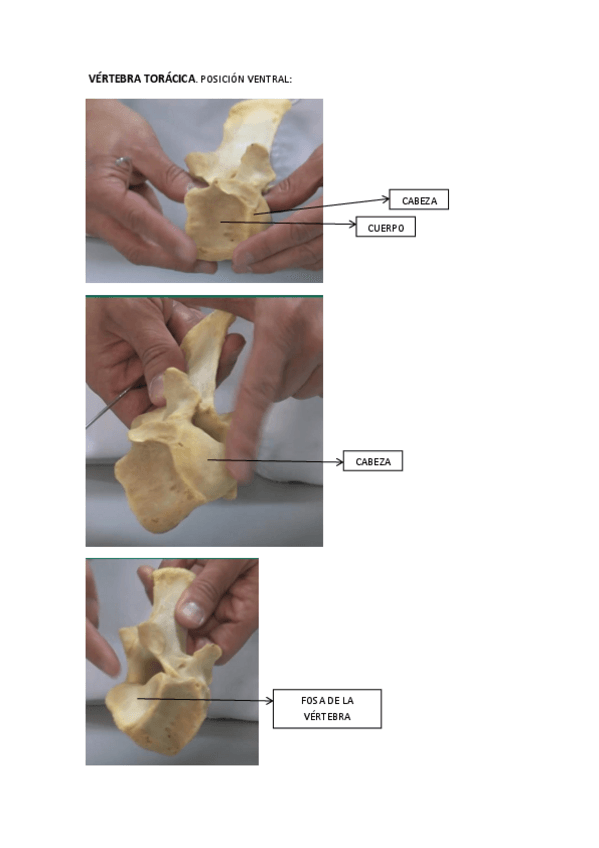 VÉRTEBRA TORÁCICA. POSICIÓN VENTRAL:

CABEZA

CUERPO

CABEZA

FOSA DE LA VÉRTEBRA