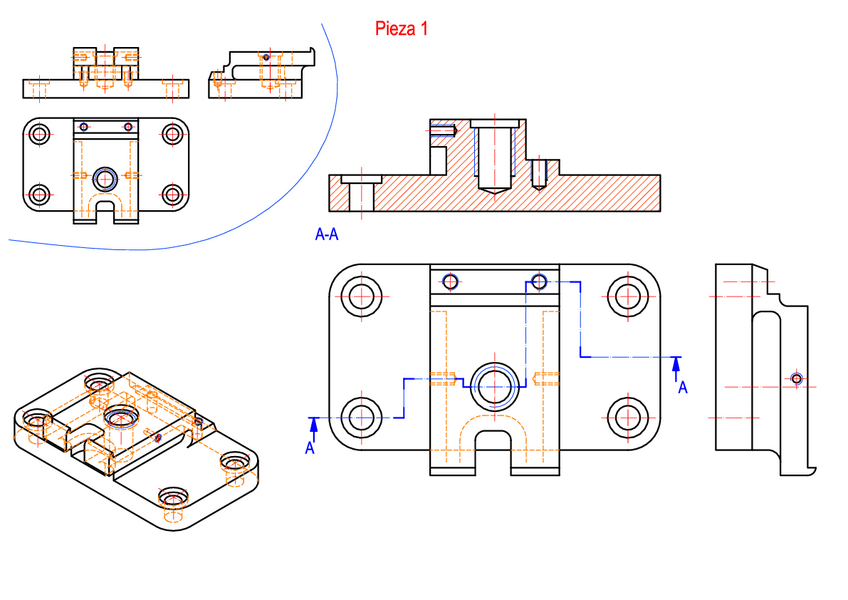 Pieza 1

A-A

A

A