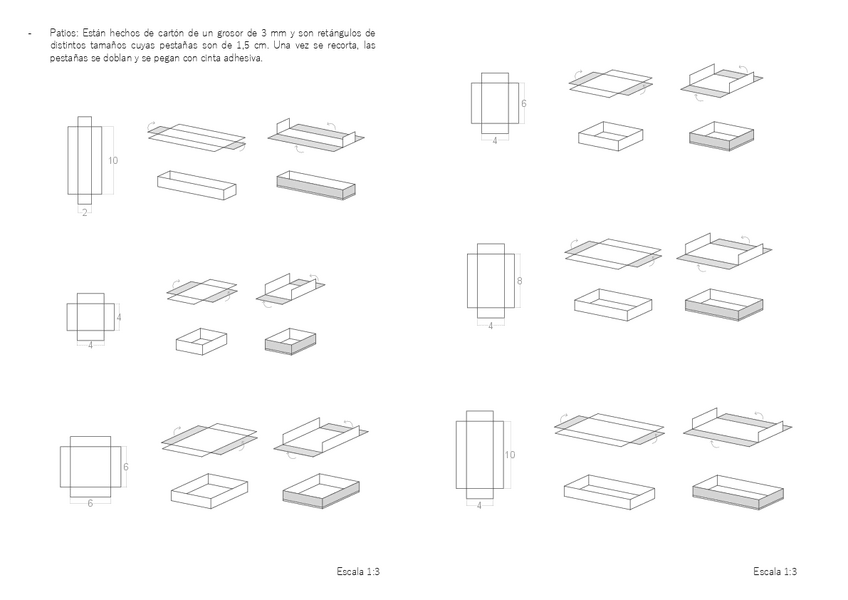 - Patios: Están hechos de cartón de un grosor de 3 mm y son retángulos de distintos tamaños cuyas pestañas son de 1,5 cm. Una vez se recorta, las pestañas se doblan y se pegan con cinta adhesiva.

10
2

4
4

6
6

Escala 1:3

6
4

8
4

10
4

Escala 1:3