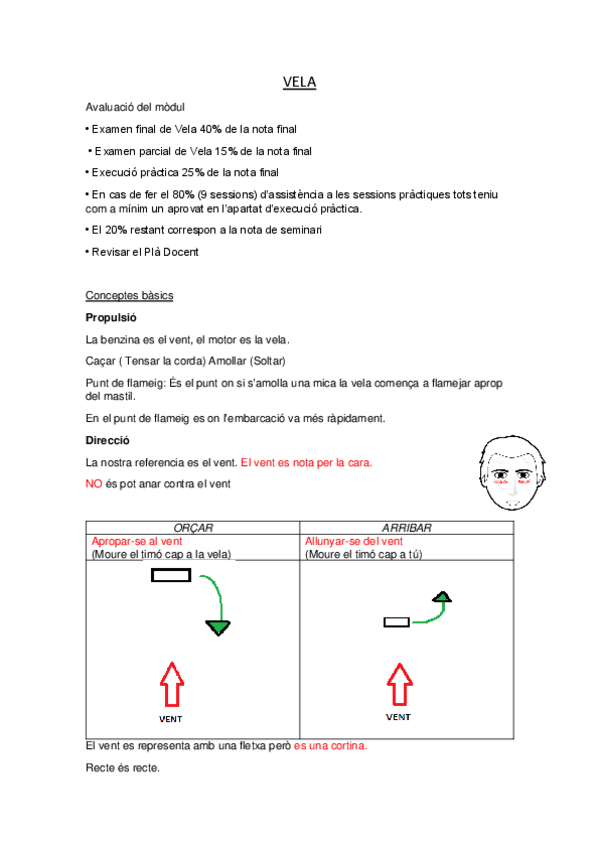 VELA

Avaluació del mòdul

• Examen final de Vela 40% de la nota final

• Examen parcial de Vela 15% de la nota final

• Execució pràctica 25% de la nota final

• En cas de fer el 80% (9 sessions) d'assistència a les sessions pràctiques tots teniu com a mínim un aprovat en l'apartat d'execució pràctica.

• El 20% restant correspon a la nota de seminari

• Revisar el Plà Docent

Conceptes bàsics

Propulsió

La benzina es el vent, el motor es la vela.

Caçar ( Tensar la corda) Amollar (Soltar)

Punt de flameig: És el punt on si s'amolla una mica la vela comença a flamejar aprop del mastil.

En el punt de flameig es on l'embarcació va més ràpidament.

Direcció

La nostra referencia es el vent. El vent es nota per la cara.

NO és pot anar contra el vent

| ORÇAR | ARRIBAR |
|---|---|
| Apropar-se al vent (Moure el timó cap a la vela) | Allunyar-se del vent (Moure el timó cap a tú) |
| VENT | VENT |

El vent es representa amb una fletxa però es una cortina.

Recte és recte.