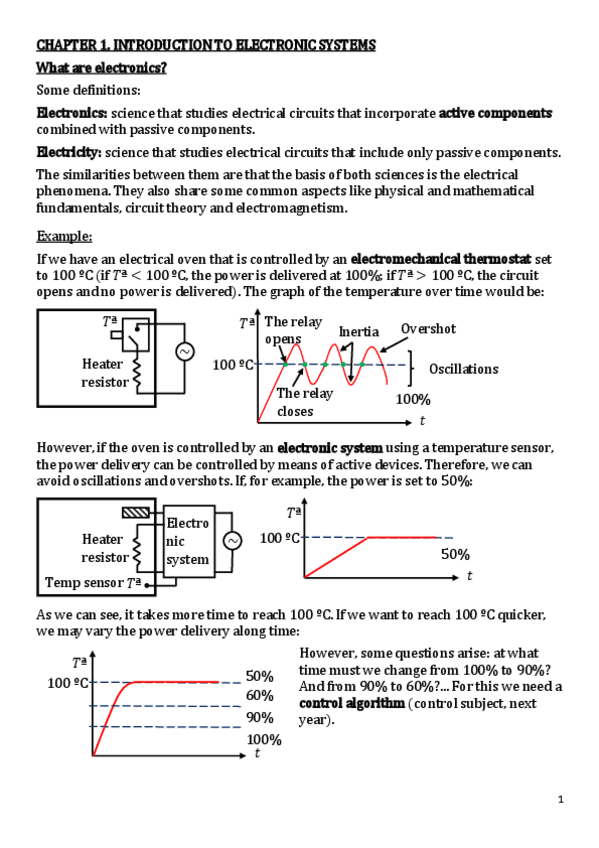 CHAPTER 1. INTRODUCTION TO ELECTRONIC SYSTEMS

What are electronics?

Some definitions:

Electronics: science that studies electrical circuits that incorporate active components combined with passive components.

Electricity: science that studies electrical circuits that include only passive components.

The similarities between them are that the basis of both sciences is the electrical phenomena. They also share some common aspects like physical and mathematical fundamentals, circuit theory and electromagnetism.

Example:

If we have an electrical oven that is controlled by an electromechanical thermostat set to 100 ºC (if $T^a < 100$ ºC, the power is delivered at 100%; if $T^a > 100$ ºC, the circuit opens and no power is delivered). The graph of the temperature over time would be:

$T^a$

Heater resistor

$T^a$ The relay opens Inertia Overshot

100 ºC

Oscillations

The relay closes

100%

$t$

However, if the oven is controlled by an electronic system using a temperature sensor, the power delivery can be controlled by means of active devices. Therefore, we can avoid oscillations and overshots. If, for example, the power is set to 50%:

Heater resistor

Electro nic system

Temp sensor $T^a$

$T^a$

100 ºC

50%

$t$

As we can see, it takes more time to reach 100 ºC. If we want to reach 100 ºC quicker, we may vary the power delivery along time:

$T^a$

100 ºC

50%

60%

90%

100%

$t$

However, some questions arise: at what time must we change from 100% to 90%? And from 90% to 60%?... For this we need a control algorithm (control subject, next year).

1