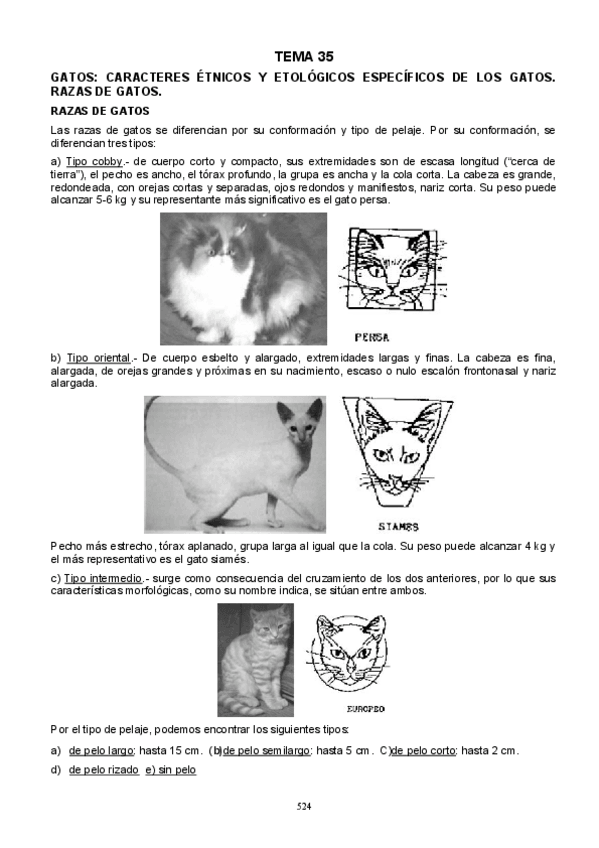 TEMA 35

GATOS: CARACTERES ÉTNICOS Y ETOLÓGICOS ESPECÍFICOS DE LOS GATOS. RAZAS DE GATOS.

RAZAS DE GATOS

Las razas de gatos se diferencian por su conformación y tipo de pelaje. Por su conformación, se diferencian tres tipos:

a) Tipo cobby.- de cuerpo corto y compacto, sus extremidades son de escasa longitud ("cerca de tierra"), el pecho es ancho, el tórax profundo, la grupa es ancha y la cola corta. La cabeza es grande, redondeada, con orejas cortas y separadas, ojos redondos y manifiestos, nariz corta. Su peso puede alcanzar 5-6 kg y su representante más significativo es el gato persa.

PERSA

b) Tipo oriental.- De cuerpo esbelto y alargado, extremidades largas y finas. La cabeza es fina, alargada, de orejas grandes y próximas en su nacimiento, escaso o nulo escalón frontonasal y nariz alargada.

SIAMES

Pecho más estrecho, tórax aplanado, grupa larga al igual que la cola. Su peso puede alcanzar 4 kg y el más representativo es el gato siamés.

c) Tipo intermedio.- surge como consecuencia del cruzamiento de los dos anteriores, por lo que sus características morfológicas, como su nombre indica, se sitúan entre ambos.

EUROPEO

Por el tipo de pelaje, podemos encontrar los siguientes tipos:

a) de pelo largo: hasta 15 cm. (b)de pelo semilargo: hasta 5 cm. C)de pelo corto: hasta 2 cm.

d) de pelo rizado e) sin pelo

524