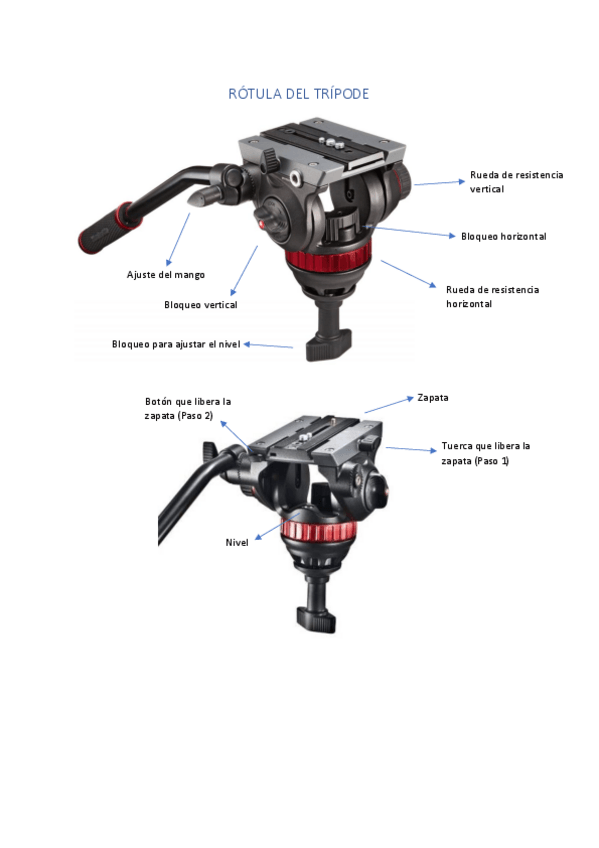 RÓTULA DEL TRÍPODE

Rueda de resistencia vertical

Bloqueo horizontal

Ajuste del mango

Rueda de resistencia horizontal

Bloqueo vertical

Bloqueo para ajustar el nivel

Botón que libera la zapata (Paso 2)

Zapata

Tuerca que libera la zapata (Paso 1)

Nivel