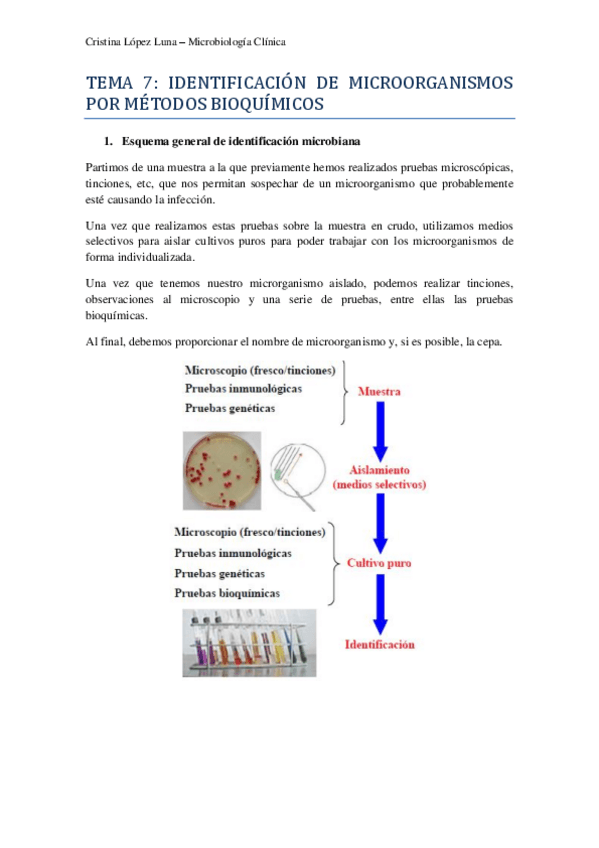 Cristina López Luna – Microbiología Clínica

TEMA 7: IDENTIFICACIÓN DE MICROORGANISMOS POR MÉTODOS BIOQUÍMICOS

1. Esquema general de identificación microbiana

Partimos de una muestra a la que previamente hemos realizados pruebas microscópicas, tinciones, etc, que nos permitan sospechar de un microorganismo que probablemente esté causando la infección.

Una vez que realizamos estas pruebas sobre la muestra en crudo, utilizamos medios selectivos para aislar cultivos puros para poder trabajar con los microorganismos de forma individualizada.

Una vez que tenemos nuestro microrganismo aislado, podemos realizar tinciones, observaciones al microscopio y una serie de pruebas, entre ellas las pruebas bioquímicas.

Al final, debemos proporcionar el nombre de microorganismo y, si es posible, la cepa.

Microscopio (fresco/tinciones)
Pruebas inmunológicas
Pruebas genéticas

Muestra

Aislamiento
(medios selectivos)

Microscopio (fresco/tinciones)
Pruebas inmunológicas
Pruebas genéticas
Pruebas bioquímicas

Cultivo puro

Identificación