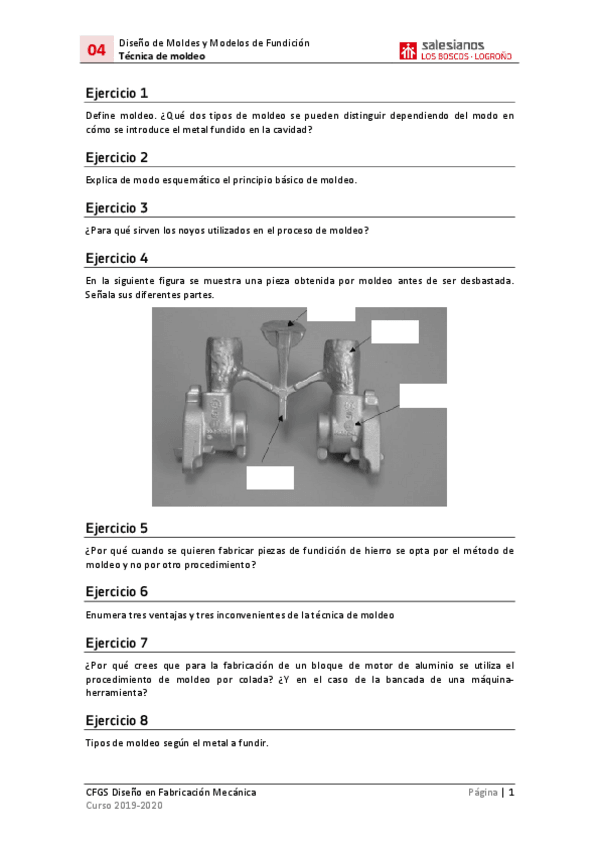 04 Diseño de Moldes y Modelos de Fundición
Técnica de moldeo

salesianos
LOS BOSCOS · LOGROÑO

Ejercicio 1

Define moldeo. ¿Qué dos tipos de moldeo se pueden distinguir dependiendo del modo en cómo se introduce el metal fundido en la cavidad?

Ejercicio 2

Explica de modo esquemático el principio básico de moldeo.

Ejercicio 3

¿Para qué sirven los noyos utilizados en el proceso de moldeo?

Ejercicio 4

En la siguiente figura se muestra una pieza obtenida por moldeo antes de ser desbastada. Señala sus diferentes partes.

Ejercicio 5

¿Por qué cuando se quieren fabricar piezas de fundición de hierro se opta por el método de moldeo y no por otro procedimiento?

Ejercicio 6

Enumera tres ventajas y tres inconvenientes de la técnica de moldeo

Ejercicio 7

¿Por qué crees que para la fabricación de un bloque de motor de aluminio se utiliza el procedimiento de moldeo por colada? ¿Y en el caso de la bancada de una máquina-herramienta?

Ejercicio 8

Tipos de moldeo según el metal a fundir.

CFGS Diseño en Fabricación Mecánica
Curso 2019-2020

Página | 1