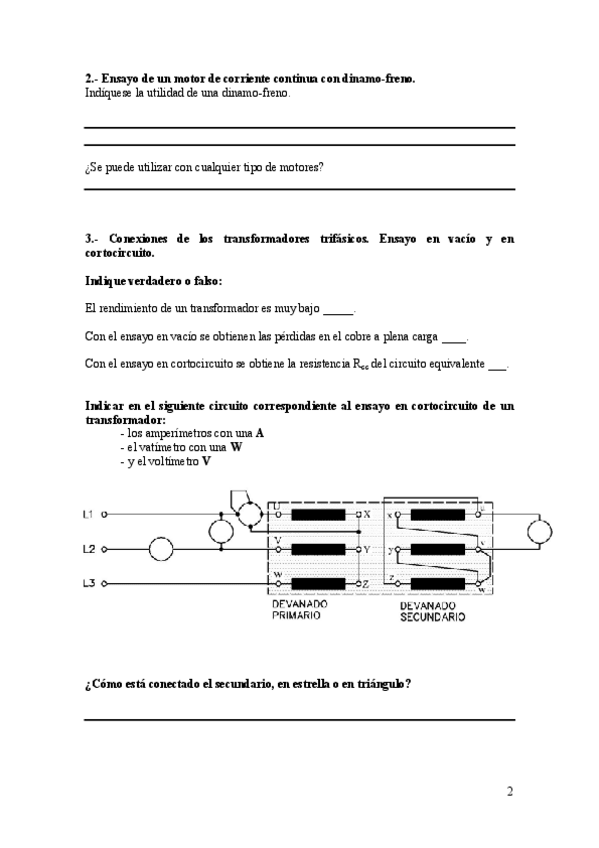 2.- Ensayo de un motor de corriente continua con dinamo-freno.
Indíquese la utilidad de una dinamo-freno.

¿Se puede utilizar con cualquier tipo de motores?

3.- Conexiones de los transformadores trifásicos. Ensayo en vacío y en cortocircuito.

Indique verdadero o falso:

El rendimiento de un transformador es muy bajo _____.

Con el ensayo en vacío se obtienen las pérdidas en el cobre a plena carga ____.

Con el ensayo en cortocircuito se obtiene la resistencia $R_{cc}$ del circuito equivalente ___.

Indicar en el siguiente circuito correspondiente al ensayo en cortocircuito de un transformador:
- los amperímetros con una A
- el vatímetro con una W
- y el voltímetro V

L1
L2
L3
U
V
W
X
Y
Z
x
y
z
u
v
w
DEVANADO PRIMARIO
DEVANADO SECUNDARIO

¿Cómo está conectado el secundario, en estrella o en triángulo?

2