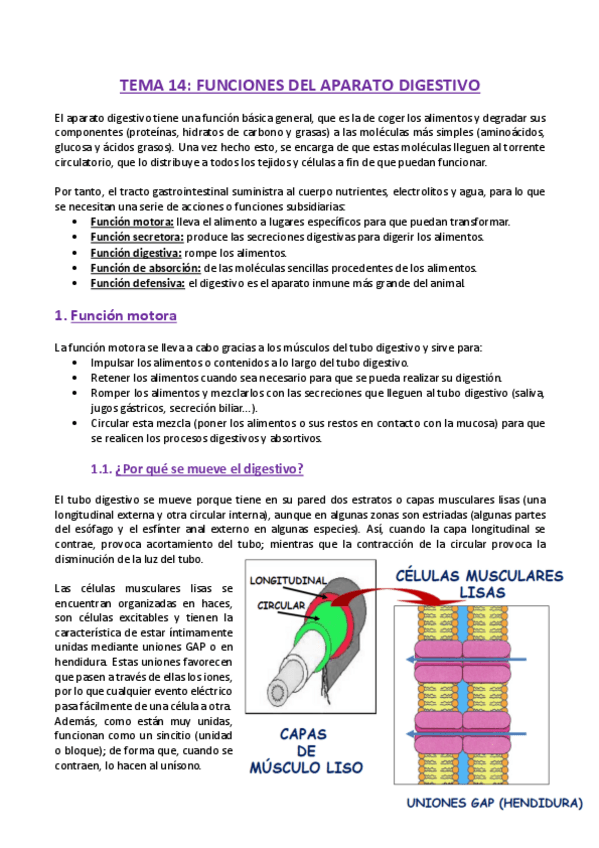 TEMA 14: FUNCIONES DEL APARATO DIGESTIVO

El aparato digestivo tiene una función básica general, que es la de coger los alimentos y degradar sus componentes (proteínas, hidratos de carbono y grasas) a las moléculas más simples (aminoácidos, glucosa y ácidos grasos). Una vez hecho esto, se encarga de que estas moléculas lleguen al torrente circulatorio, que lo distribuye a todos los tejidos y células a fin de que puedan funcionar.

Por tanto, el tracto gastrointestinal suministra al cuerpo nutrientes, electrolitos y agua, para lo que se necesitan una serie de acciones o funciones subsidiarias:
• Función motora: lleva el alimento a lugares específicos para que puedan transformar.
• Función secretora: produce las secreciones digestivas para digerir los alimentos.
• Función digestiva: rompe los alimentos.
• Función de absorción: de las moléculas sencillas procedentes de los alimentos.
• Función defensiva: el digestivo es el aparato inmune más grande del animal.

1. Función motora

La función motora se lleva a cabo gracias a los músculos del tubo digestivo y sirve para:
• Impulsar los alimentos o contenidos a lo largo del tubo digestivo.
• Retener los alimentos cuando sea necesario para que se pueda realizar su digestión.
• Romper los alimentos y mezclarlos con las secreciones que lleguen al tubo digestivo (saliva, jugos gástricos, secreción biliar...).
• Circular esta mezcla (poner los alimentos o sus restos en contacto con la mucosa) para que se realicen los procesos digestivos y absortivos.

1.1. ¿Por qué se mueve el digestivo?

El tubo digestivo se mueve porque tiene en su pared dos estratos o capas musculares lisas (una longitudinal externa y otra circular interna), aunque en algunas zonas son estriadas (algunas partes del esófago y el esfínter anal externo en algunas especies). Así, cuando la capa longitudinal se contrae, provoca acortamiento del tubo; mientras que la contracción de la circular provoca la disminución de la luz del tubo.

Las células musculares lisas se encuentran organizadas en haces, son células excitables y tienen la característica de estar íntimamente unidas mediante uniones GAP o en hendidura. Estas uniones favorecen que pasen a través de ellas los iones, por lo que cualquier evento eléctrico pasa fácilmente de una célula a otra. Además, como están muy unidas, funcionan como un sincitio (unidad o bloque); de forma que, cuando se contraen, lo hacen al unísono.

LONGITUDINAL
CIRCULAR
CAPAS DE MÚSCULO LISO
CÉLULAS MUSCULARES LISAS
UNIONES GAP (HENDIDURA)