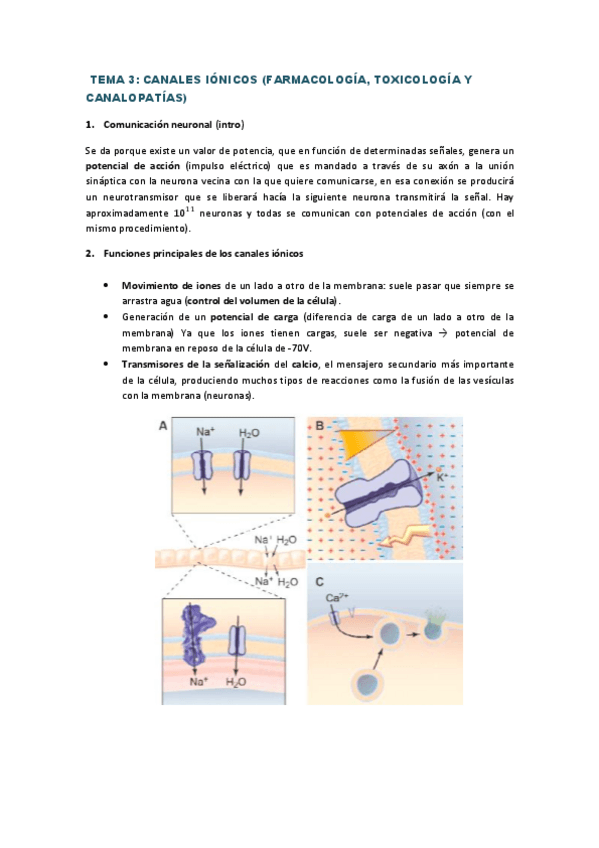 TEMA 3: CANALES IÓNICOS (FARMACOLOGÍA, TOXICOLOGÍA Y CANALOPATÍAS)

1. Comunicación neuronal (intro)

Se da porque existe un valor de potencia, que en función de determinadas señales, genera un potencial de acción (impulso eléctrico) que es mandado a través de su axón a la unión sináptica con la neurona vecina con la que quiere comunicarse, en esa conexión se producirá un neurotransmisor que se liberará hacía la siguiente neurona transmitirá la señal. Hay aproximadamente $10^{11}$ neuronas y todas se comunican con potenciales de acción (con el mismo procedimiento).

2. Funciones principales de los canales iónicos

• Movimiento de iones de un lado a otro de la membrana: suele pasar que siempre se arrastra agua (control del volumen de la célula).
• Generación de un potencial de carga (diferencia de carga de un lado a otro de la membrana) Ya que los iones tienen cargas, suele ser negativa → potencial de membrana en reposo de la célula de -70V.
• Transmisores de la señalización del calcio, el mensajero secundario más importante de la célula, produciendo muchos tipos de reacciones como la fusión de las vesículas con la membrana (neuronas).

A
$Na^+$
$H_2O$
$Na^+$ $H_2O$
$Na^+$ $H_2O$
$Na^+$
$H_2O$
B
$K^+$
C
$Ca^{2+}$