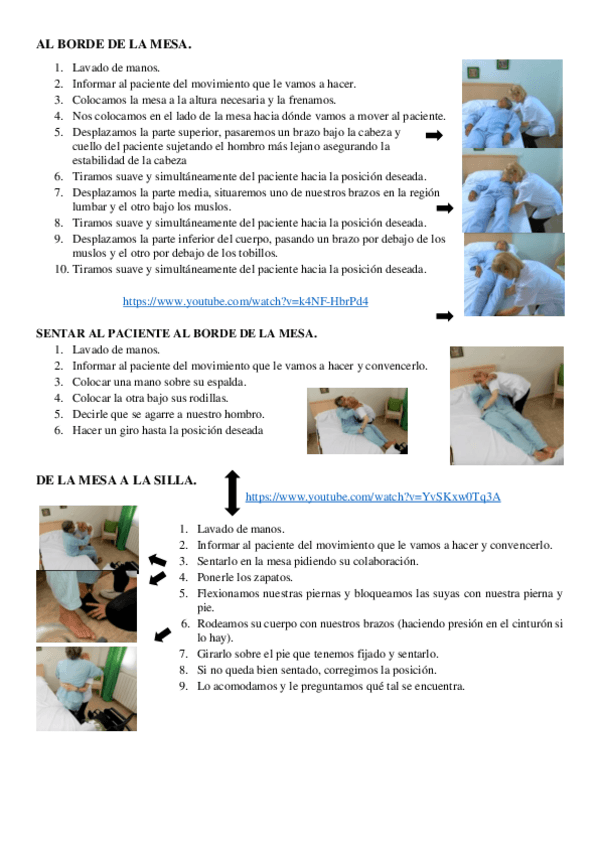 AL BORDE DE LA MESA.

1. Lavado de manos.
2. Informar al paciente del movimiento que le vamos a hacer.
3. Colocamos la mesa a la altura necesaria y la frenamos.
4. Nos colocamos en el lado de la mesa hacia dónde vamos a mover al paciente.
5. Desplazamos la parte superior, pasaremos un brazo bajo la cabeza y cuello del paciente sujetando el hombro más lejano asegurando la estabilidad de la cabeza
6. Tiramos suave y simultáneamente del paciente hacia la posición deseada.
7. Desplazamos la parte media, situaremos uno de nuestros brazos en la región lumbar y el otro bajo los muslos.
8. Tiramos suave y simultáneamente del paciente hacia la posición deseada.
9. Desplazamos la parte inferior del cuerpo, pasando un brazo por debajo de los muslos y el otro por debajo de los tobillos.
10. Tiramos suave y simultáneamente del paciente hacia la posición deseada.

https://www.youtube.com/watch?v=k4NF-HbrPd4

SENTAR AL PACIENTE AL BORDE DE LA MESA.
1. Lavado de manos.
2. Informar al paciente del movimiento que le vamos a hacer y convencerlo.
3. Colocar una mano sobre su espalda.
4. Colocar la otra bajo sus rodillas.
5. Decirle que se agarre a nuestro hombro.
6. Hacer un giro hasta la posición deseada

DE LA MESA A LA SILLA.

https://www.youtube.com/watch?v=YvSKxw0Tq3A

1. Lavado de manos.
2. Informar al paciente del movimiento que le vamos a hacer y convencerlo.
3. Sentarlo en la mesa pidiendo su colaboración.
4. Ponerle los zapatos.
5. Flexionamos nuestras piernas y bloqueamos las suyas con nuestra pierna y pie.
6. Rodeamos su cuerpo con nuestros brazos (haciendo presión en el cinturón si lo hay).
7. Girarlo sobre el pie que tenemos fijado y sentarlo.
8. Si no queda bien sentado, corregimos la posición.
9. Lo acomodamos y le preguntamos qué tal se encuentra.