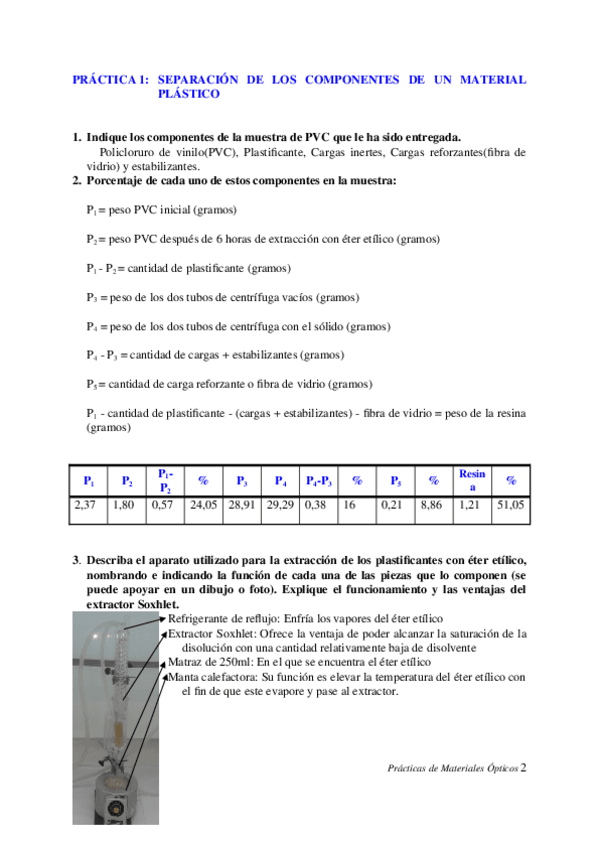 PRÁCTICA 1: SEPARACIÓN DE LOS COMPONENTES DE UN MATERIAL PLÁSTICO

1. Indique los componentes de la muestra de PVC que le ha sido entregada.
Policloruro de vinilo(PVC), Plastificante, Cargas inertes, Cargas reforzantes(fibra de vidrio) y estabilizantes.
2. Porcentaje de cada uno de estos componentes en la muestra:

$P_1$ = peso PVC inicial (gramos)

$P_2$ = peso PVC después de 6 horas de extracción con éter etílico (gramos)

$P_1$ - $P_2$ = cantidad de plastificante (gramos)

$P_3$ = peso de los dos tubos de centrífuga vacíos (gramos)

$P_4$ = peso de los dos tubos de centrífuga con el sólido (gramos)

$P_4$ - $P_3$ = cantidad de cargas + estabilizantes (gramos)

$P_5$ = cantidad de carga reforzante o fibra de vidrio (gramos)

$P_1$ - cantidad de plastificante - (cargas + estabilizantes) - fibra de vidrio = peso de la resina (gramos)

| $P_1$ | $P_2$ | $P_1$-$P_2$ | % | $P_3$ | $P_4$ | $P_4$-$P_3$ | % | $P_5$ | % | Resina | % |
|---|---|---|---|---|---|---|---|---|---|---|---|
| 2,37 | 1,80 | 0,57 | 24,05 | 28,91 | 29,29 | 0,38 | 16 | 0,21 | 8,86 | 1,21 | 51,05 |

3. Describa el aparato utilizado para la extracción de los plastificantes con éter etílico, nombrando e indicando la función de cada una de las piezas que lo componen (se puede apoyar en un dibujo o foto). Explique el funcionamiento y las ventajas del extractor Soxhlet.
Refrigerante de reflujo: Enfría los vapores del éter etílico
Extractor Soxhlet: Ofrece la ventaja de poder alcanzar la saturación de la disolución con una cantidad relativamente baja de disolvente
Matraz de 250ml: En el que se encuentra el éter etílico
Manta calefactora: Su función es elevar la temperatura del éter etílico con el fin de que este evapore y pase al extractor.

Prácticas de Materiales Ópticos 2