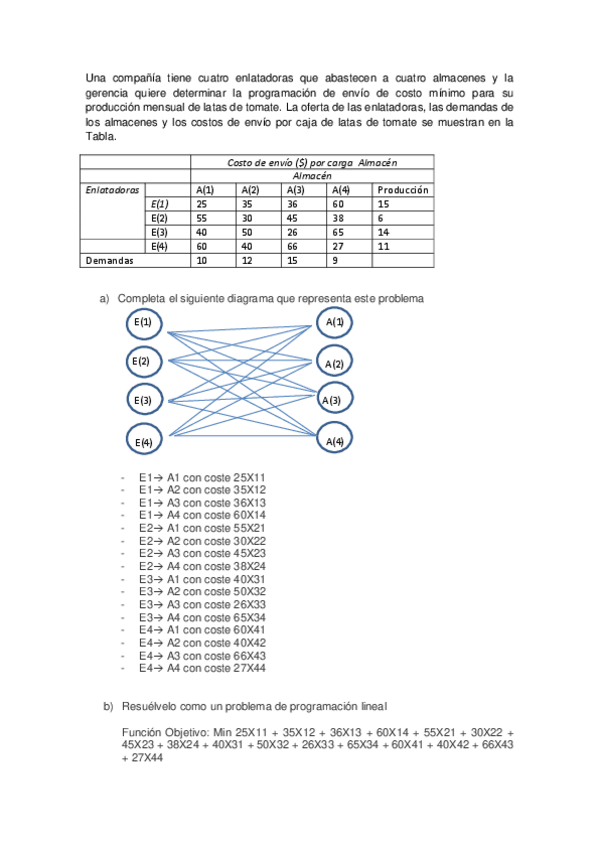 Una compañía tiene cuatro enlatadoras que abastecen a cuatro almacenes y la gerencia quiere determinar la programación de envío de costo mínimo para su producción mensual de latas de tomate. La oferta de las enlatadoras, las demandas de los almacenes y los costos de envío por caja de latas de tomate se muestran en la Tabla.

| | | Costo de envío ($) por carga Almacén | | | | |
|---|---|---|---|---|---|---|
| | | Almacén | | | | |
| Enlatadoras | | A(1) | A(2) | A(3) | A(4) | Producción |
| | E(1) | 25 | 35 | 36 | 60 | 15 |
| | E(2) | 55 | 30 | 45 | 38 | 6 |
| | E(3) | 40 | 50 | 26 | 65 | 14 |
| | E(4) | 60 | 40 | 66 | 27 | 11 |
| Demandas | | 10 | 12 | 15 | 9 | |

a) Completa el siguiente diagrama que representa este problema

E(1)
E(2)
E(3)
E(4)
A(1)
A(2)
A(3)
A(4)

- E1→ A1 con coste 25X11
- E1→ A2 con coste 35X12
- E1→ A3 con coste 36X13
- E1→ A4 con coste 60X14
- E2→ A1 con coste 55X21
- E2→ A2 con coste 30X22
- E2→ A3 con coste 45X23
- E2→ A4 con coste 38X24
- E3→ A1 con coste 40X31
- E3→ A2 con coste 50X32
- E3→ A3 con coste 26X33
- E3→ A4 con coste 65X34
- E4→ A1 con coste 60X41
- E4→ A2 con coste 40X42
- E4→ A3 con coste 66X43
- E4→ A4 con coste 27X44

b) Resuélvelo como un problema de programación lineal

Función Objetivo: Min 25X11 + 35X12 + 36X13 + 60X14 + 55X21 + 30X22 + 45X23 + 38X24 + 40X31 + 50X32 + 26X33 + 65X34 + 60X41 + 40X42 + 66X43 + 27X44