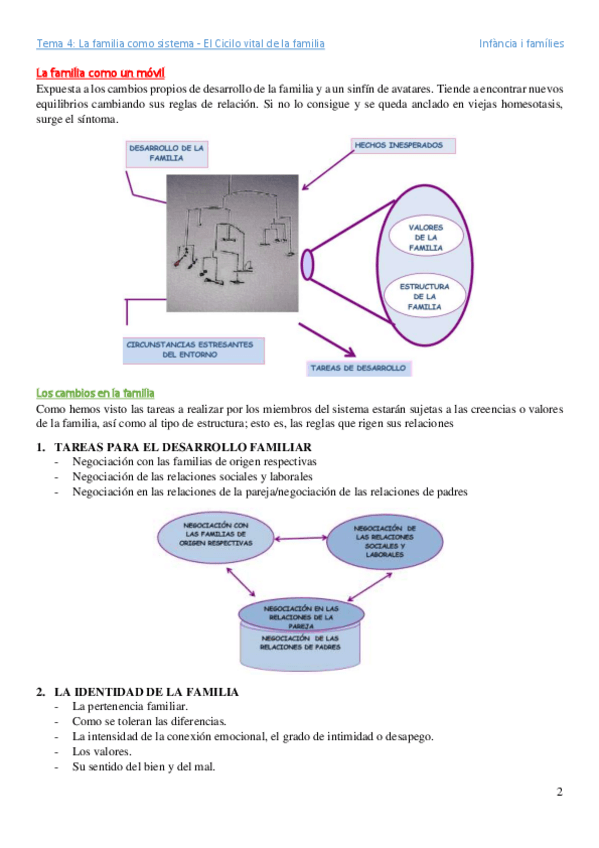 Tema 4: La familia como sistema - El Cicilo vital de la familia

Infància i famílies

La familia como un móvil

Expuesta a los cambios propios de desarrollo de la familia y a un sinfín de avatares. Tiende a encontrar nuevos equilibrios cambiando sus reglas de relación. Si no lo consigue y se queda anclado en viejas homesotasis, surge el síntoma.

DESARROLLO DE LA FAMILIA

HECHOS INESPERADOS

VALORES DE LA FAMILIA

ESTRUCTURA DE LA FAMILIA

CIRCUNSTANCIAS ESTRESANTES DEL ENTORNO

TAREAS DE DESARROLLO

Los cambios en la familia

Como hemos visto las tareas a realizar por los miembros del sistema estarán sujetas a las creencias o valores de la familia, así como al tipo de estructura; esto es, las reglas que rigen sus relaciones

1. TAREAS PARA EL DESARROLLO FAMILIAR
- Negociación con las familias de origen respectivas
- Negociación de las relaciones sociales y laborales
- Negociación en las relaciones de la pareja/negociación de las relaciones de padres

NEGOCIACIÓN CON LAS FAMILIAS DE ORIGEN RESPECTIVAS

NEGOCIACIÓN DE LAS RELACIONES SOCIALES Y LABORALES

NEGOCIACIÓN EN LAS RELACIONES DE LA PAREJA

NEGOCIACIÓN DE LAS RELACIONES DE PADRES

2. LA IDENTIDAD DE LA FAMILIA
- La pertenencia familiar.
- Como se toleran las diferencias.
- La intensidad de la conexión emocional, el grado de intimidad o desapego.
- Los valores.
- Su sentido del bien y del mal.

2