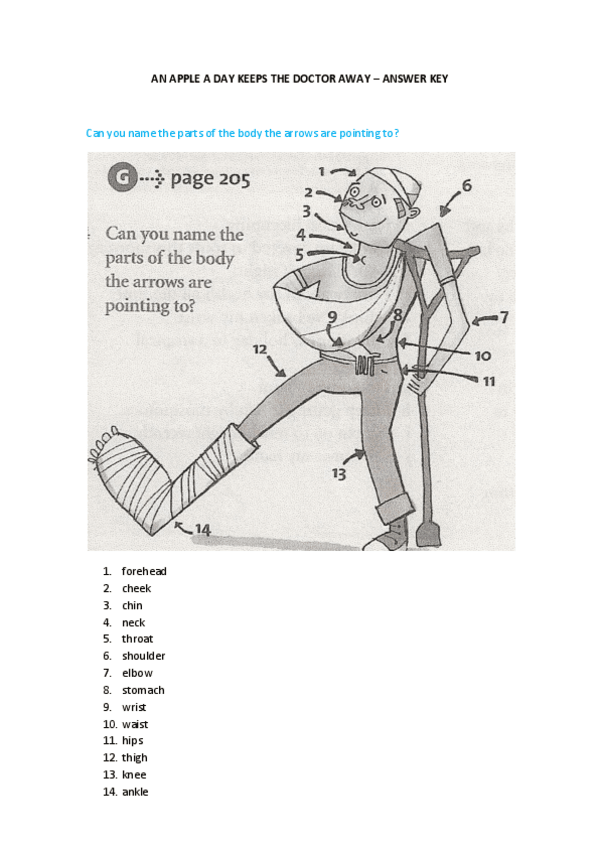 AN APPLE A DAY KEEPS THE DOCTOR AWAY – ANSWER KEY

Can you name the parts of the body the arrows are pointing to?

G page 205

Can you name the parts of the body the arrows are pointing to?

1
2
3
4
5
6
7
8
9
10
11
12
13
14

1. forehead
2. cheek
3. chin
4. neck
5. throat
6. shoulder
7. elbow
8. stomach
9. wrist
10. waist
11. hips
12. thigh
13. knee
14. ankle