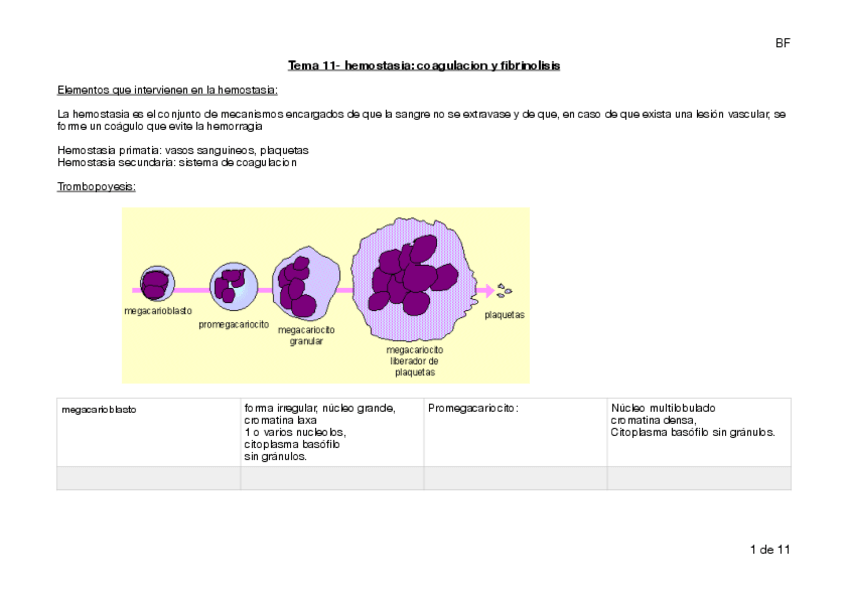 BF

Tema 11- hemostasia: coagulacion y fibrinolisis

Elementos que intervienen en la hemostasia:

La hemostasia es el conjunto de mecanismos encargados de que la sangre no se extravase y de que, en caso de que exista una lesión vascular, se forme un coágulo que evite la hemorragia

Hemostasia primaria: vasos sanguineos, plaquetas
Hemostasia secundaria: sistema de coagulacion

Trombopoyesis:

megacarioblasto
promegacariocito
megacariocito granular
megacariocito liberador de plaquetas
plaquetas

| megacarioblasto | forma irregular, núcleo grande, cromatina laxa 1 o varios nucleolos, citoplasma basófilo sin gránulos. | Promegacariocito: | Núcleo multilobulado cromatina densa, Citoplasma basófilo sin gránulos. |
|---|---|---|---|
| | | | |

1 de 11