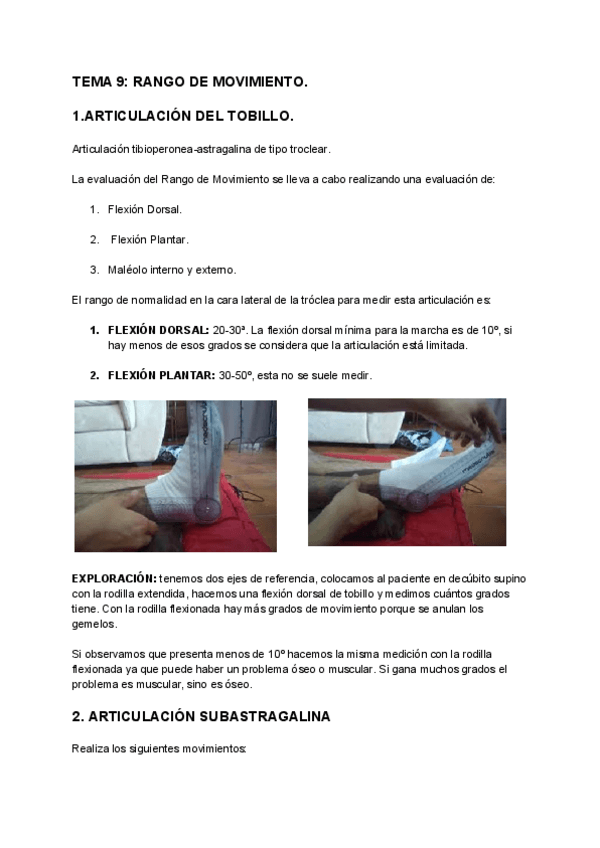 TEMA 9: RANGO DE MOVIMIENTO.

1.ARTICULACIÓN DEL TOBILLO.

Articulación tibioperonea-astragalina de tipo troclear.

La evaluación del Rango de Movimiento se lleva a cabo realizando una evaluación de:

1. Flexión Dorsal.

2. Flexión Plantar.

3. Maléolo interno y externo.

El rango de normalidad en la cara lateral de la tróclea para medir esta articulación es:

1. FLEXIÓN DORSAL: 20-30ª. La flexión dorsal mínima para la marcha es de 10º, si hay menos de esos grados se considera que la articulación está limitada.

2. FLEXIÓN PLANTAR: 30-50º, esta no se suele medir.

EXPLORACIÓN: tenemos dos ejes de referencia, colocamos al paciente en decúbito supino con la rodilla extendida, hacemos una flexión dorsal de tobillo y medimos cuántos grados tiene. Con la rodilla flexionada hay más grados de movimiento porque se anulan los gemelos.

Si observamos que presenta menos de 10º hacemos la misma medición con la rodilla flexionada ya que puede haber un problema óseo o muscular. Si gana muchos grados el problema es muscular, sino es óseo.

2. ARTICULACIÓN SUBASTRAGALINA

Realiza los siguientes movimientos: