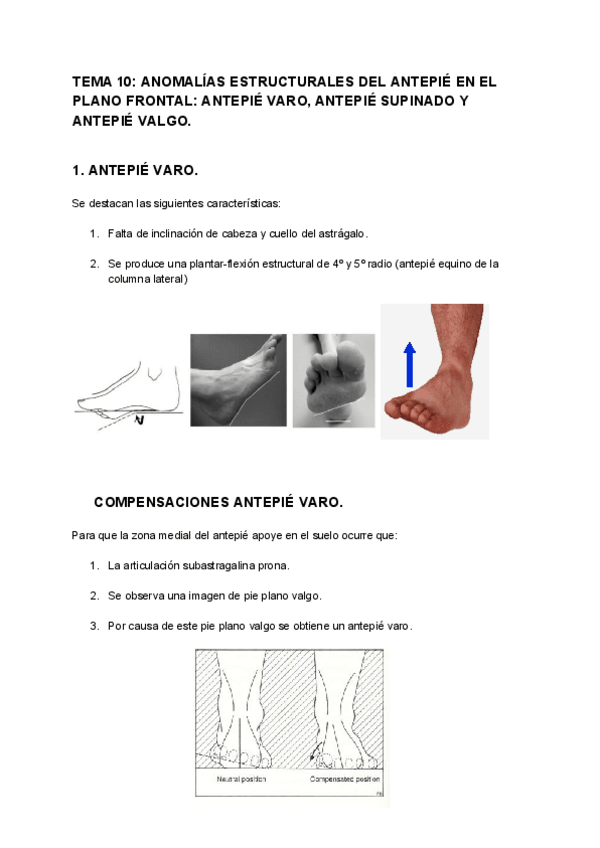 TEMA 10: ANOMALÍAS ESTRUCTURALES DEL ANTEPIÉ EN EL PLANO FRONTAL: ANTEPIÉ VARO, ANTEPIÉ SUPINADO Y ANTEPIÉ VALGO.

1. ANTEPIÉ VARO.

Se destacan las siguientes características:

1. Falta de inclinación de cabeza y cuello del astrágalo.

2. Se produce una plantar-flexión estructural de 4º y 5º radio (antepié equino de la columna lateral)

COMPENSACIONES ANTEPIÉ VARO.

Para que la zona medial del antepié apoye en el suelo ocurre que:

1. La articulación subastragalina prona.

2. Se observa una imagen de pie plano valgo.

3. Por causa de este pie plano valgo se obtiene un antepié varo.

Neutral position

Compensated position