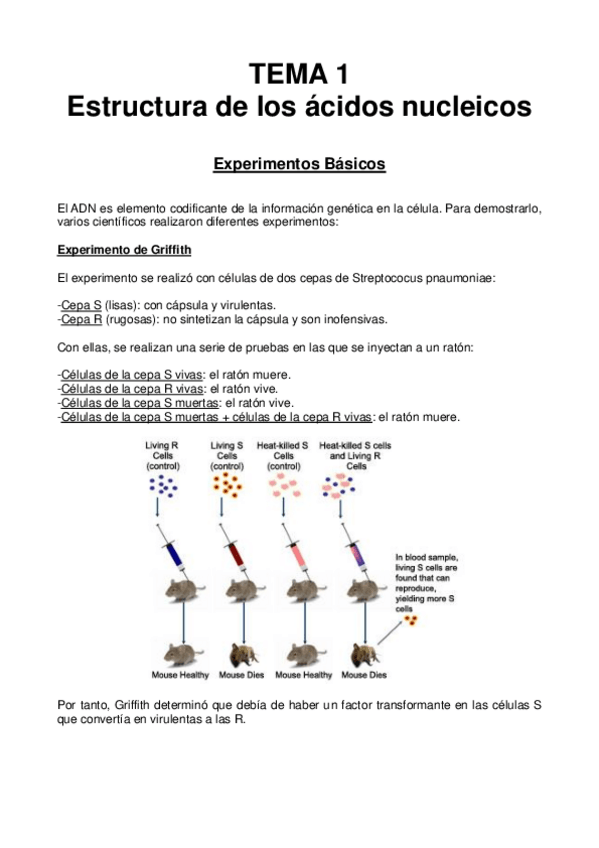 TEMA 1
Estructura de los ácidos nucleicos

Experimentos Básicos

El ADN es elemento codificante de la información genética en la célula. Para demostrarlo, varios científicos realizaron diferentes experimentos:

Experimento de Griffith

El experimento se realizó con células de dos cepas de Streptococus pnaumoniae:

-Cepa S (lisas): con cápsula y virulentas.
-Cepa R (rugosas): no sintetizan la cápsula y son inofensivas.

Con ellas, se realizan una serie de pruebas en las que se inyectan a un ratón:

-Células de la cepa S vivas: el ratón muere.
-Células de la cepa R vivas: el ratón vive.
-Células de la cepa S muertas: el ratón vive.
-Células de la cepa S muertas + células de la cepa R vivas: el ratón muere.

Living R Cells (control)
Living S Cells (control)
Heat-killed S Cells (control)
Heat-killed S cells and Living R Cells

In blood sample, living S cells are found that can reproduce, yielding more S cells

Mouse Healthy
Mouse Dies
Mouse Healthy
Mouse Dies

Por tanto, Griffith determinó que debía de haber un factor transformante en las células S que convertía en virulentas a las R.