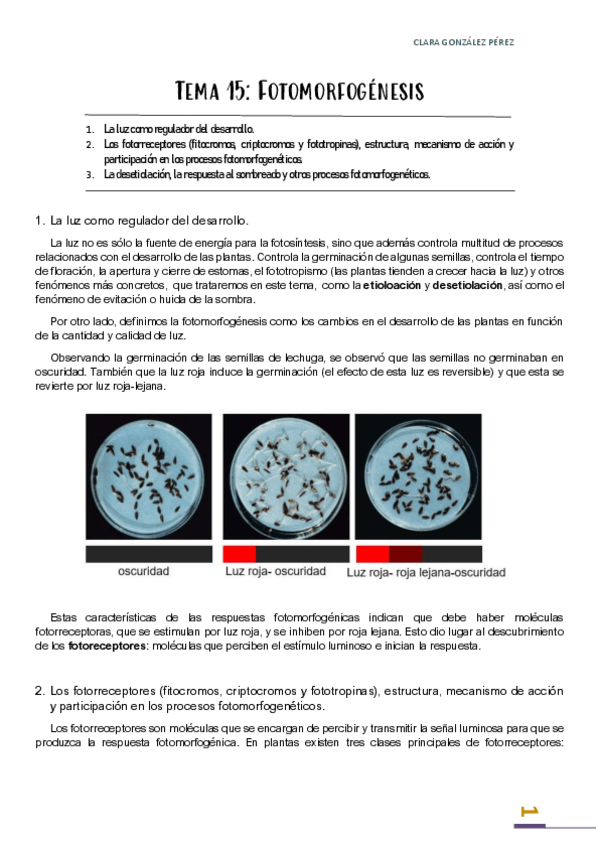 CLARA GONZÁLEZ PÉREZ

TEMA 15: FOTOMORFOGÉNESIS

1. La luz como regulador del desarrollo.
2. Los fotorreceptores (fitocromos, criptocromos y fototropinas), estructura, mecanismo de acción y participación en los procesos fotomorfogenéticos.
3. La desetiolación, la respuesta al sombreado y otros procesos fotomorfogenéticos.

1. La luz como regulador del desarrollo.

La luz no es sólo la fuente de energía para la fotosíntesis, sino que además controla multitud de procesos relacionados con el desarrollo de las plantas. Controla la germinación de algunas semillas, controla el tiempo de floración, la apertura y cierre de estomas, el fototropismo (las plantas tienden a crecer hacia la luz) y otros fenómenos más concretos, que trataremos en este tema, como la etioloación y desetiolación, así como el fenómeno de evitación o huida de la sombra.

Por otro lado, definimos la fotomorfogénesis como los cambios en el desarrollo de las plantas en función de la cantidad y calidad de luz.

Observando la germinación de las semillas de lechuga, se observó que las semillas no germinaban en oscuridad. También que la luz roja induce la germinación (el efecto de esta luz es reversible) y que esta se revierte por luz roja-lejana.

oscuridad
Luz roja- oscuridad
Luz roja- roja lejana-oscuridad

Estas características de las respuestas fotomorfogénicas indican que debe haber moléculas fotorreceptoras, que se estimulan por luz roja, y se inhiben por roja lejana. Esto dio lugar al descubrimiento de los fotoreceptores: moléculas que perciben el estímulo luminoso e inician la respuesta.

2. Los fotorreceptores (fitocromos, criptocromos y fototropinas), estructura, mecanismo de acción y participación en los procesos fotomorfogenéticos.

Los fotorreceptores son moléculas que se encargan de percibir y transmitir la señal luminosa para que se produzca la respuesta fotomorfogénica. En plantas existen tres clases principales de fotorreceptores:

1