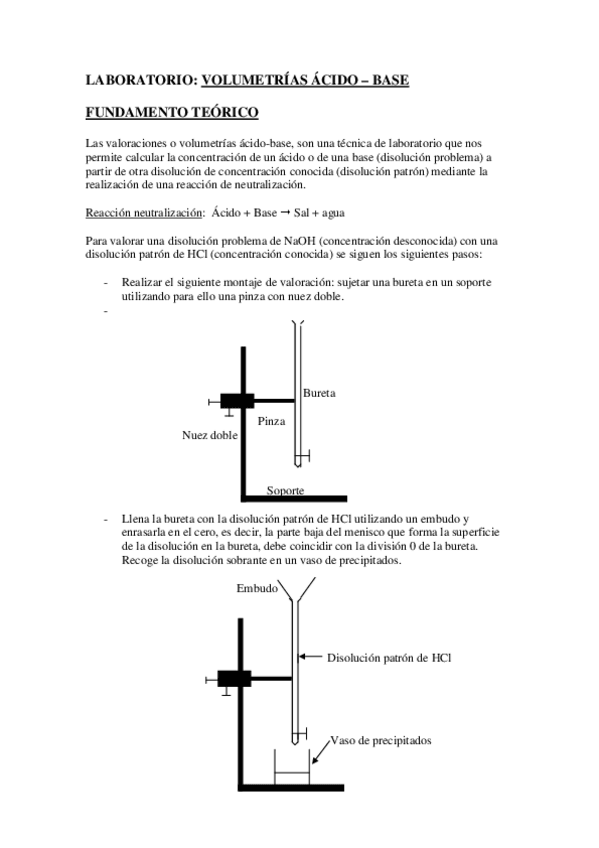 LABORATORIO: VOLUMETRÍAS ÁCIDO – BASE

FUNDAMENTO TEÓRICO

Las valoraciones o volumetrías ácido-base, son una técnica de laboratorio que nos permite calcular la concentración de un ácido o de una base (disolución problema) a partir de otra disolución de concentración conocida (disolución patrón) mediante la realización de una reacción de neutralización.

Reacción neutralización: Ácido + Base → Sal + agua

Para valorar una disolución problema de NaOH (concentración desconocida) con una disolución patrón de HCl (concentración conocida) se siguen los siguientes pasos:

- Realizar el siguiente montaje de valoración: sujetar una bureta en un soporte utilizando para ello una pinza con nuez doble.
-

Bureta
Pinza
Nuez doble
Soporte

- Llena la bureta con la disolución patrón de HCl utilizando un embudo y enrasarla en el cero, es decir, la parte baja del menisco que forma la superficie de la disolución en la bureta, debe coincidir con la división 0 de la bureta. Recoge la disolución sobrante en un vaso de precipitados.

Embudo
Disolución patrón de HCl
Vaso de precipitados