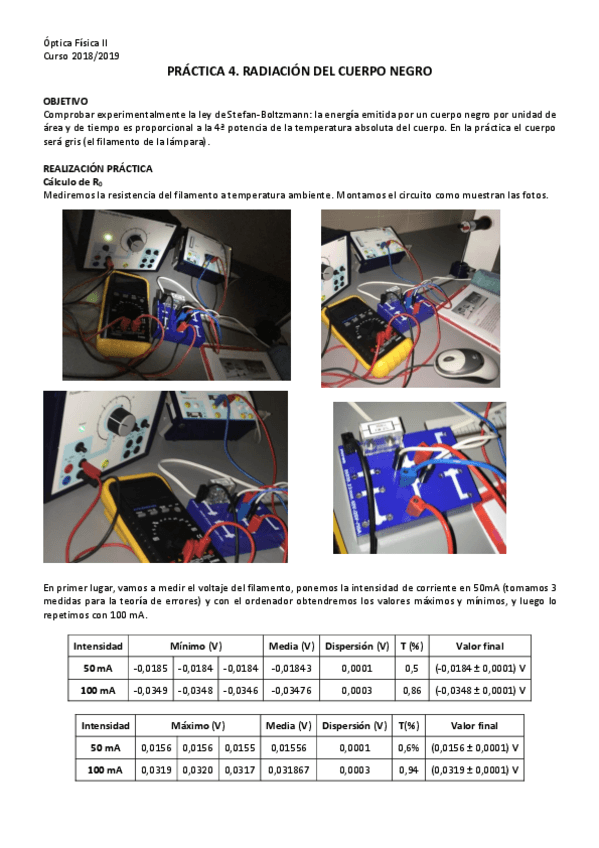 Óptica Física II
Curso 2018/2019

PRÁCTICA 4. RADIACIÓN DEL CUERPO NEGRO

OBJETIVO
Comprobar experimentalmente la ley de Stefan-Boltzmann: la energía emitida por un cuerpo negro por unidad de área y de tiempo es proporcional a la 4ª potencia de la temperatura absoluta del cuerpo. En la práctica el cuerpo será gris (el filamento de la lámpara).

REALIZACIÓN PRÁCTICA
Cálculo de $R_0$
Mediremos la resistencia del filamento a temperatura ambiente. Montamos el circuito como muestran las fotos.

En primer lugar, vamos a medir el voltaje del filamento, ponemos la intensidad de corriente en 50mA (tomamos 3 medidas para la teoría de errores) y con el ordenador obtendremos los valores máximos y mínimos, y luego lo repetimos con 100 mA.

| Intensidad | Mínimo (V) | | | Media (V) | Dispersión (V) | T (%) | Valor final |
|---|---|---|---|---|---|---|---|
| 50 mA | -0,0185 | -0,0184 | -0,0184 | -0,01843 | 0,0001 | 0,5 | (-0,0184 ± 0,0001) V |
| 100 mA | -0,0349 | -0,0348 | -0,0346 | -0,03476 | 0,0003 | 0,86 | (-0,0348 ± 0,0001) V |

| Intensidad | Máximo (V) | | | Media (V) | Dispersión (V) | T(%) | Valor final |
|---|---|---|---|---|---|---|---|
| 50 mA | 0,0156 | 0,0156 | 0,0155 | 0,01556 | 0,0001 | 0,6% | (0,0156 ± 0,0001) V |
| 100 mA | 0,0319 | 0,0320 | 0,0317 | 0,031867 | 0,0003 | 0,94 | (0,0319 ± 0,0001) V |