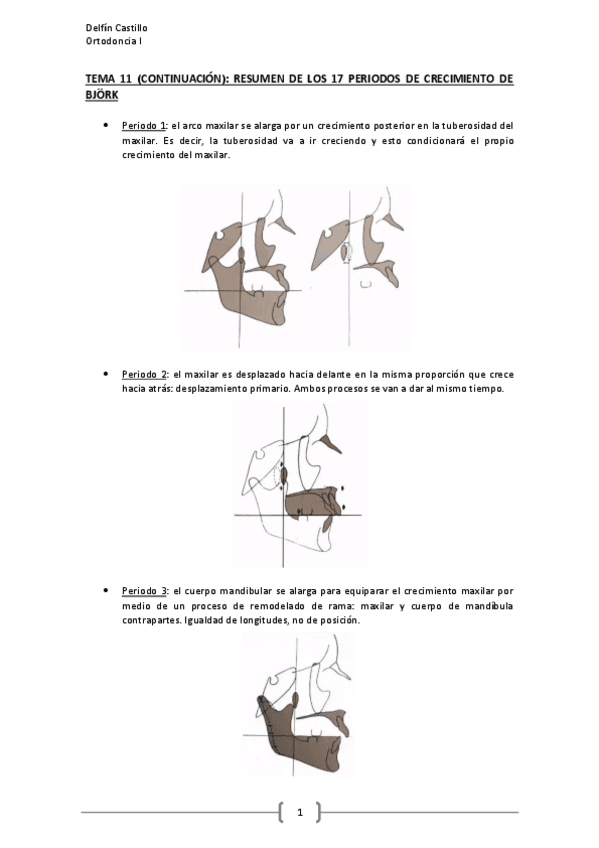 Delfín Castillo
Ortodoncia I

TEMA 11 (CONTINUACIÓN): RESUMEN DE LOS 17 PERIODOS DE CRECIMIENTO DE BJÖRK

• Periodo 1: el arco maxilar se alarga por un crecimiento posterior en la tuberosidad del maxilar. Es decir, la tuberosidad va a ir creciendo y esto condicionará el propio crecimiento del maxilar.

• Periodo 2: el maxilar es desplazado hacia delante en la misma proporción que crece hacia atrás: desplazamiento primario. Ambos procesos se van a dar al mismo tiempo.

• Periodo 3: el cuerpo mandibular se alarga para equiparar el crecimiento maxilar por medio de un proceso de remodelado de rama: maxilar y cuerpo de mandíbula contrapartes. Igualdad de longitudes, no de posición.

1