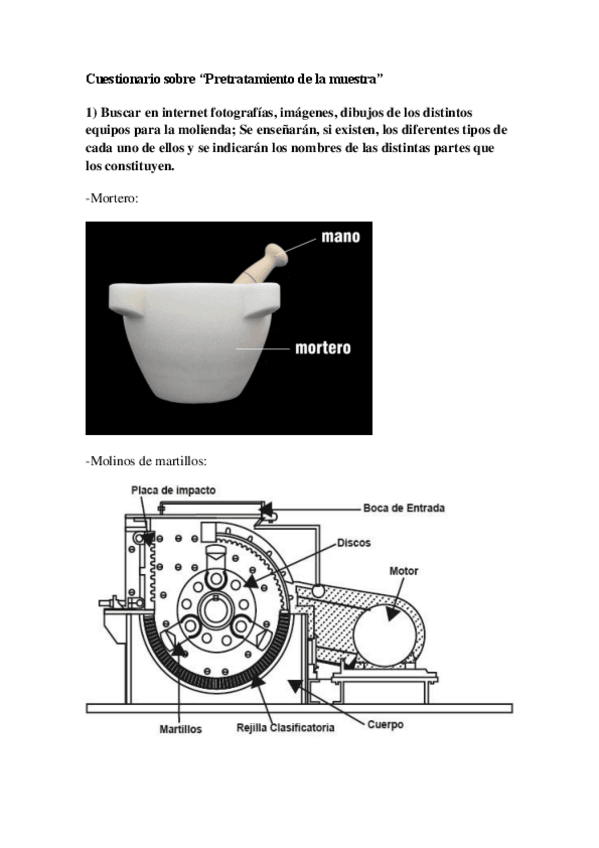 Cuestionario sobre “Pretratamiento de la muestra”

1) Buscar en internet fotografías, imágenes, dibujos de los distintos equipos para la molienda; Se enseñarán, si existen, los diferentes tipos de cada uno de ellos y se indicarán los nombres de las distintas partes que los constituyen.

-Mortero:

mano

mortero

-Molinos de martillos:

Placa de impacto

Boca de Entrada

Discos

Motor

Martillos

Rejilla Clasificatoria

Cuerpo