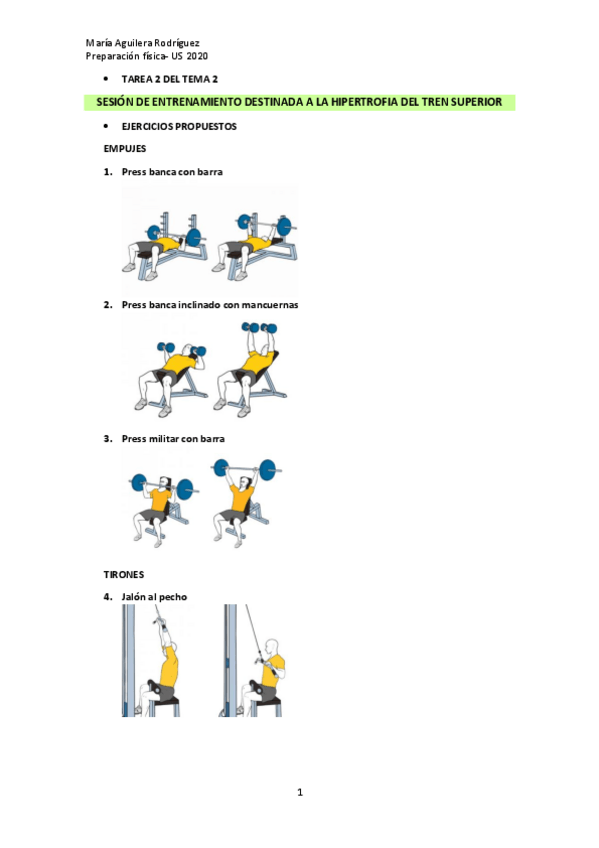 María Aguilera Rodríguez
Preparación física- US 2020

• TAREA 2 DEL TEMA 2

SESIÓN DE ENTRENAMIENTO DESTINADA A LA HIPERTROFIA DEL TREN SUPERIOR

• EJERCICIOS PROPUESTOS

EMPUJES

1. Press banca con barra

2. Press banca inclinado con mancuernas

3. Press militar con barra

TIRONES

4. Jalón al pecho

1