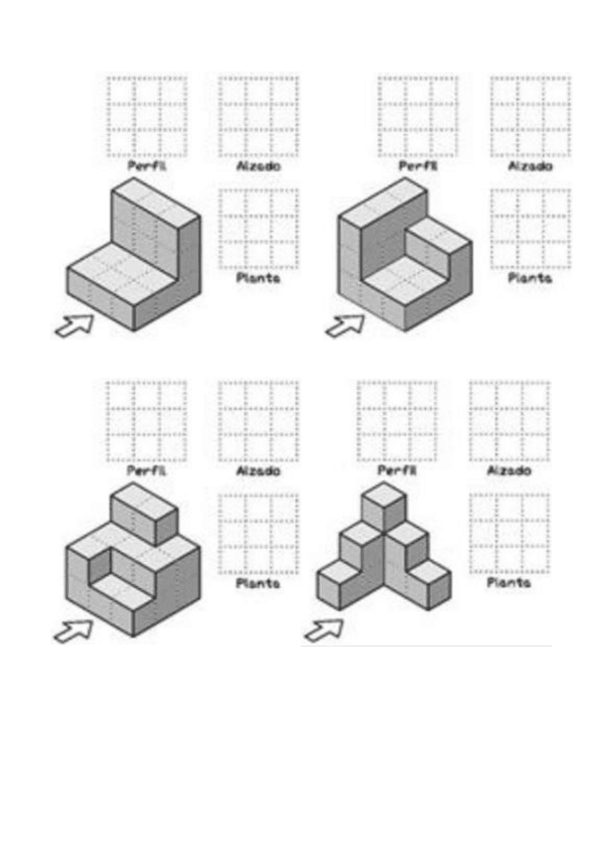 Perfil

Alzado

Planta

Perfil

Alzado

Planta

Perfil

Alzado

Planta

Perfil

Alzado

Planta