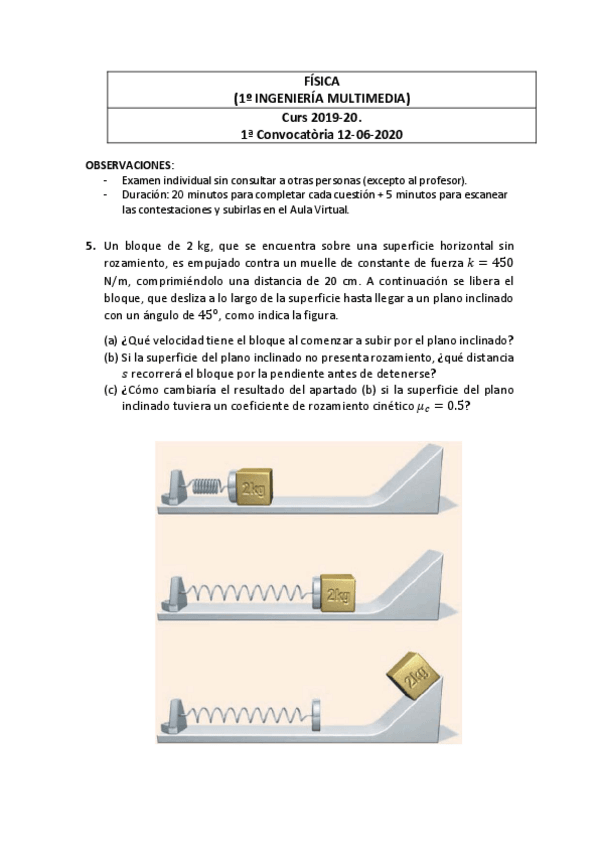 FÍSICA
(1º INGENIERÍA MULTIMEDIA)
Curs 2019-20.
1ª Convocatòria 12-06-2020

OBSERVACIONES:
- Examen individual sin consultar a otras personas (excepto al profesor).
- Duración: 20 minutos para completar cada cuestión + 5 minutos para escanear las contestaciones y subirlas en el Aula Virtual.

5. Un bloque de 2 kg, que se encuentra sobre una superficie horizontal sin rozamiento, es empujado contra un muelle de constante de fuerza $k = 450$ N/m, comprimiéndolo una distancia de 20 cm. A continuación se libera el bloque, que desliza a lo largo de la superficie hasta llegar a un plano inclinado con un ángulo de $45^o$, como indica la figura.

(a) ¿Qué velocidad tiene el bloque al comenzar a subir por el plano inclinado?
(b) Si la superficie del plano inclinado no presenta rozamiento, ¿qué distancia $s$ recorrerá el bloque por la pendiente antes de detenerse?
(c) ¿Cómo cambiaría el resultado del apartado (b) si la superficie del plano inclinado tuviera un coeficiente de rozamiento cinético $\mu_c = 0.5$?

2kg

2kg

2kg