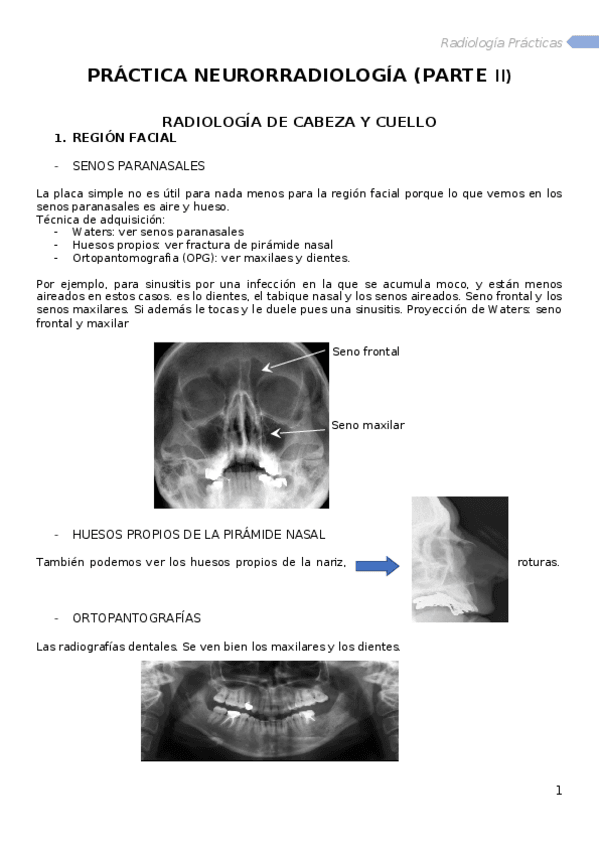 Radiología Prácticas

PRÁCTICA NEURORRADIOLOGÍA (PARTE II)

RADIOLOGÍA DE CABEZA Y CUELLO

1. REGIÓN FACIAL

- SENOS PARANASALES

La placa simple no es útil para nada menos para la región facial porque lo que vemos en los senos paranasales es aire y hueso.
Técnica de adquisición:
- Waters: ver senos paranasales
- Huesos propios: ver fractura de pirámide nasal
- Ortopantomografia (OPG): ver maxilaes y dientes.

Por ejemplo, para sinusitis por una infección en la que se acumula moco, y están menos aireados en estos casos. es lo dientes, el tabique nasal y los senos aireados. Seno frontal y los senos maxilares. Si además le tocas y le duele pues una sinusitis. Proyección de Waters: seno frontal y maxilar

Seno frontal

Seno maxilar

- HUESOS PROPIOS DE LA PIRÁMIDE NASAL

También podemos ver los huesos propios de la nariz, roturas.

- ORTOPANTOGRAFÍAS

Las radiografías dentales. Se ven bien los maxilares y los dientes.

1