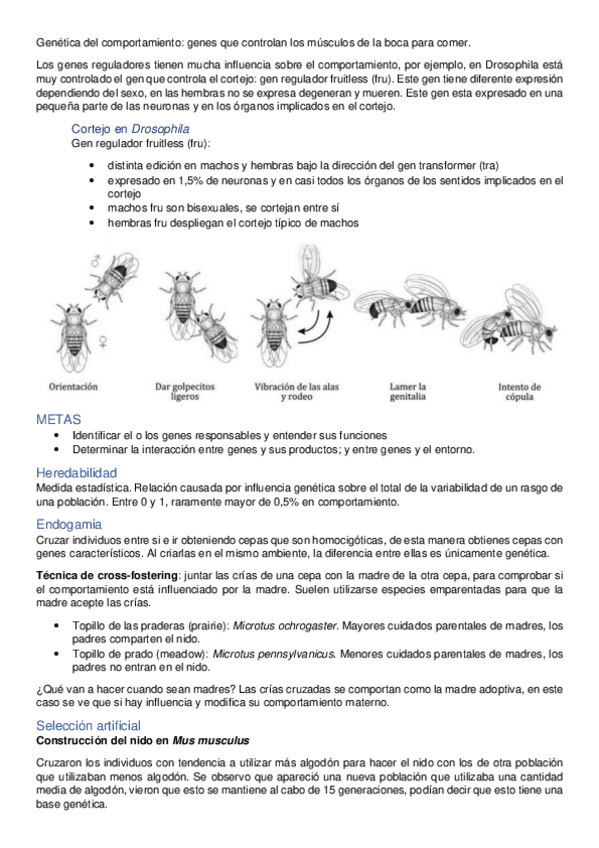 Genética del comportamiento: genes que controlan los músculos de la boca para comer.

Los genes reguladores tienen mucha influencia sobre el comportamiento, por ejemplo, en Drosophila está muy controlado el gen que controla el cortejo: gen regulador fruitless (fru). Este gen tiene diferente expresión dependiendo del sexo, en las hembras no se expresa degeneran y mueren. Este gen esta expresado en una pequeña parte de las neuronas y en los órganos implicados en el cortejo.

Cortejo en Drosophila
Gen regulador fruitless (fru):

• distinta edición en machos y hembras bajo la dirección del gen transformer (tra)
• expresado en 1,5% de neuronas y en casi todos los órganos de los sentidos implicados en el cortejo
• machos fru son bisexuales, se cortejan entre sí
• hembras fru despliegan el cortejo típico de machos

♂
♀
Orientación
Dar golpecitos ligeros
Vibración de las alas y rodeo
Lamer la genitalia
Intento de cópula

METAS
• Identificar el o los genes responsables y entender sus funciones
• Determinar la interacción entre genes y sus productos; y entre genes y el entorno.

Heredabilidad
Medida estadística. Relación causada por influencia genética sobre el total de la variabilidad de un rasgo de una población. Entre 0 y 1, raramente mayor de 0,5% en comportamiento.

Endogamia
Cruzar individuos entre si e ir obteniendo cepas que son homocigóticas, de esta manera obtienes cepas con genes característicos. Al criarlas en el mismo ambiente, la diferencia entre ellas es únicamente genética.

Técnica de cross-fostering: juntar las crías de una cepa con la madre de la otra cepa, para comprobar si el comportamiento está influenciado por la madre. Suelen utilizarse especies emparentadas para que la madre acepte las crías.

• Topillo de las praderas (prairie): Microtus ochrogaster. Mayores cuidados parentales de madres, los padres comparten el nido.
• Topillo de prado (meadow): Microtus pennsylvanicus. Menores cuidados parentales de madres, los padres no entran en el nido.

¿Qué van a hacer cuando sean madres? Las crías cruzadas se comportan como la madre adoptiva, en este caso se ve que si hay influencia y modifica su comportamiento materno.

Selección artificial
Construcción del nido en Mus musculus

Cruzaron los individuos con tendencia a utilizar más algodón para hacer el nido con los de otra población que utilizaban menos algodón. Se observo que apareció una nueva población que utilizaba una cantidad media de algodón, vieron que esto se mantiene al cabo de 15 generaciones, podían decir que esto tiene una base genética.