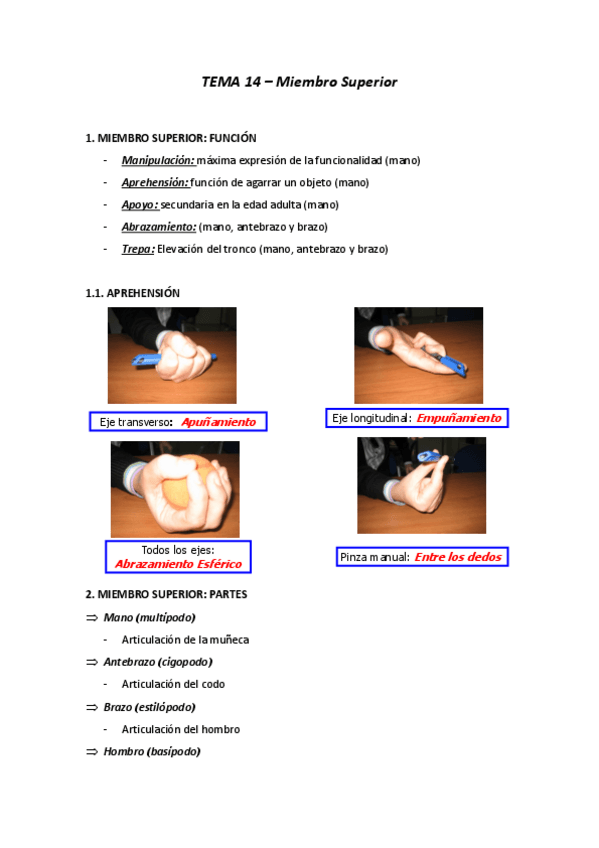 TEMA 14 – Miembro Superior

1. MIEMBRO SUPERIOR: FUNCIÓN

- Manipulación: máxima expresión de la funcionalidad (mano)
- Aprehensión: función de agarrar un objeto (mano)
- Apoyo: secundaria en la edad adulta (mano)
- Abrazamiento: (mano, antebrazo y brazo)
- Trepa: Elevación del tronco (mano, antebrazo y brazo)

1.1. APREHENSIÓN

Eje transverso: Apuñamiento

Eje longitudinal: Empuñamiento

Todos los ejes: Abrazamiento Esférico

Pinza manual: Entre los dedos

2. MIEMBRO SUPERIOR: PARTES

⇒ Mano (multípodo)
- Articulación de la muñeca

⇒ Antebrazo (cigopodo)
- Articulación del codo

⇒ Brazo (estilópodo)
- Articulación del hombro

⇒ Hombro (basípodo)