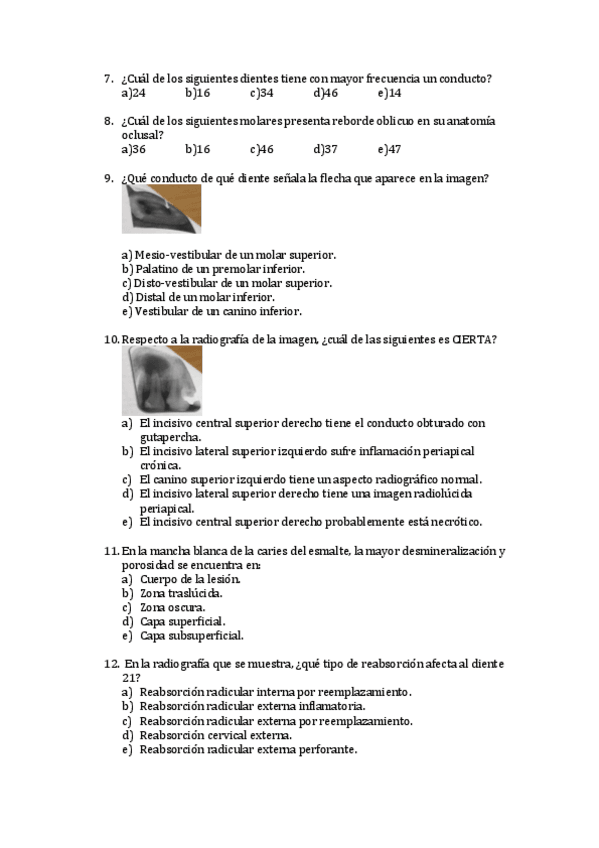 7. ¿Cuál de los siguientes dientes tiene con mayor frecuencia un conducto?
a)24 b)16 c)34 d)46 e)14

8. ¿Cuál de los siguientes molares presenta reborde oblicuo en su anatomía oclusal?
a)36 b)16 c)46 d)37 e)47

9. ¿Qué conducto de qué diente señala la flecha que aparece en la imagen?

a) Mesio-vestibular de un molar superior.
b) Palatino de un premolar inferior.
c) Disto-vestibular de un molar superior.
d) Distal de un molar inferior.
e) Vestibular de un canino inferior.

10. Respecto a la radiografía de la imagen, ¿cuál de las siguientes es CIERTA?

a) El incisivo central superior derecho tiene el conducto obturado con gutapercha.
b) El incisivo lateral superior izquierdo sufre inflamación periapical crónica.
c) El canino superior izquierdo tiene un aspecto radiográfico normal.
d) El incisivo lateral superior derecho tiene una imagen radiolúcida periapical.
e) El incisivo central superior derecho probablemente está necrótico.

11. En la mancha blanca de la caries del esmalte, la mayor desmineralización y porosidad se encuentra en:
a) Cuerpo de la lesión.
b) Zona traslúcida.
c) Zona oscura.
d) Capa superficial.
e) Capa subsuperficial.

12. En la radiografía que se muestra, ¿qué tipo de reabsorción afecta al diente 21?
a) Reabsorción radicular interna por reemplazamiento.
b) Reabsorción radicular externa inflamatoria.
c) Reabsorción radicular externa por reemplazamiento.
d) Reabsorción cervical externa.
e) Reabsorción radicular externa perforante.