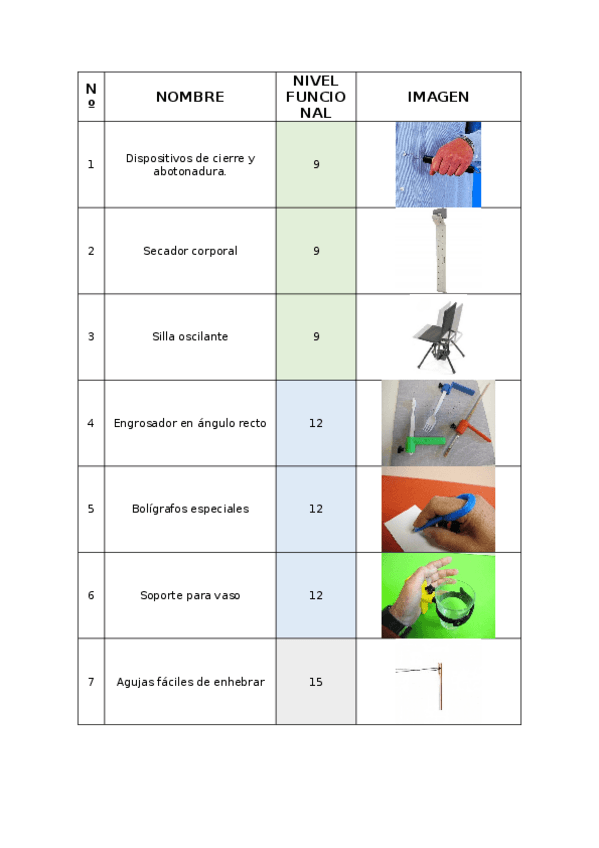 | Nº | NOMBRE | NIVEL FUNCIONAL | IMAGEN |
|---|---|---|---|
| 1 | Dispositivos de cierre y abotonadura. | 9 | |
| 2 | Secador corporal | 9 | |
| 3 | Silla oscilante | 9 | |
| 4 | Engrosador en ángulo recto | 12 | |
| 5 | Bolígrafos especiales | 12 | |
| 6 | Soporte para vaso | 12 | |
| 7 | Agujas fáciles de enhebrar | 15 | |