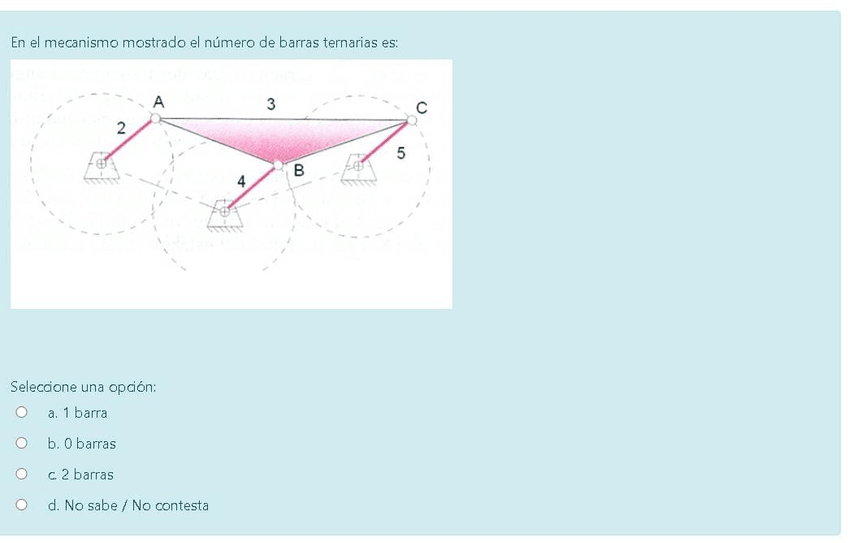 En el mecanismo mostrado el número de barras ternarias es:

A 3 C 2 5 B 4

Seleccione una opción:
a. 1 barra
b. 0 barras
c. 2 barras
d. No sabe / No contesta