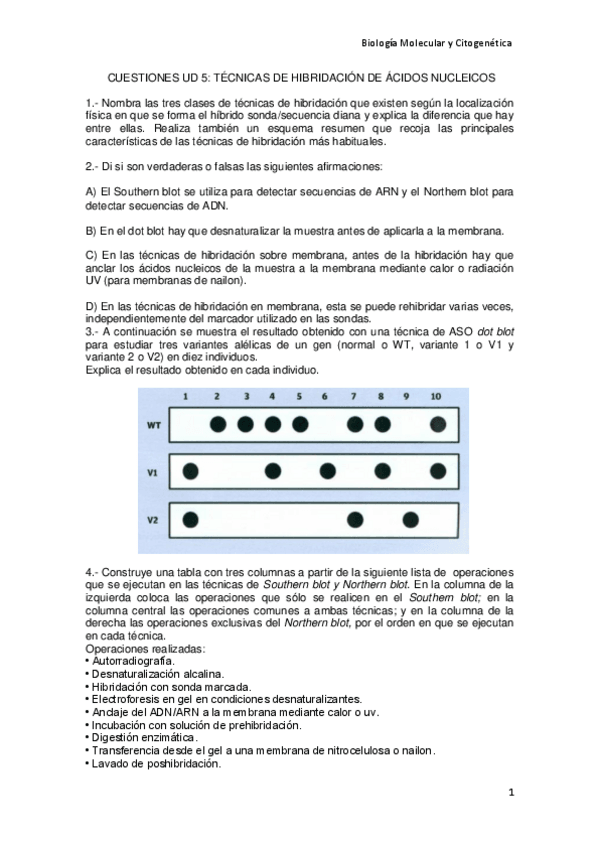 Biología Molecular y Citogenética

CUESTIONES UD 5: TÉCNICAS DE HIBRIDACIÓN DE ÁCIDOS NUCLEICOS

1.- Nombra las tres clases de técnicas de hibridación que existen según la localización física en que se forma el híbrido sonda/secuencia diana y explica la diferencia que hay entre ellas. Realiza también un esquema resumen que recoja las principales características de las técnicas de hibridación más habituales.

2.- Di si son verdaderas o falsas las siguientes afirmaciones:

A) El Southern blot se utiliza para detectar secuencias de ARN y el Northern blot para detectar secuencias de ADN.

B) En el dot blot hay que desnaturalizar la muestra antes de aplicarla a la membrana.

C) En las técnicas de hibridación sobre membrana, antes de la hibridación hay que anclar los ácidos nucleicos de la muestra a la membrana mediante calor o radiación UV (para membranas de nailon).

D) En las técnicas de hibridación en membrana, esta se puede rehibridar varias veces, independientemente del marcador utilizado en las sondas.
3.- A continuación se muestra el resultado obtenido con una técnica de ASO dot blot para estudiar tres variantes alélicas de un gen (normal o WT, variante 1 o V1 y variante 2 o V2) en diez individuos.
Explica el resultado obtenido en cada individuo.

1 2 3 4 5 6 7 8 9 10
WT
V1
V2

4.- Construye una tabla con tres columnas a partir de la siguiente lista de operaciones que se ejecutan en las técnicas de Southern blot y Northern blot. En la columna de la izquierda coloca las operaciones que sólo se realicen en el Southern blot; en la columna central las operaciones comunes a ambas técnicas; y en la columna de la derecha las operaciones exclusivas del Northern blot, por el orden en que se ejecutan en cada técnica.
Operaciones realizadas:
• Autorradiografía.
• Desnaturalización alcalina.
• Hibridación con sonda marcada.
• Electroforesis en gel en condiciones desnaturalizantes.
• Anclaje del ADN/ARN a la membrana mediante calor o uv.
• Incubación con solución de prehibridación.
• Digestión enzimática.
• Transferencia desde el gel a una membrana de nitrocelulosa o nailon.
• Lavado de poshibridación.

1