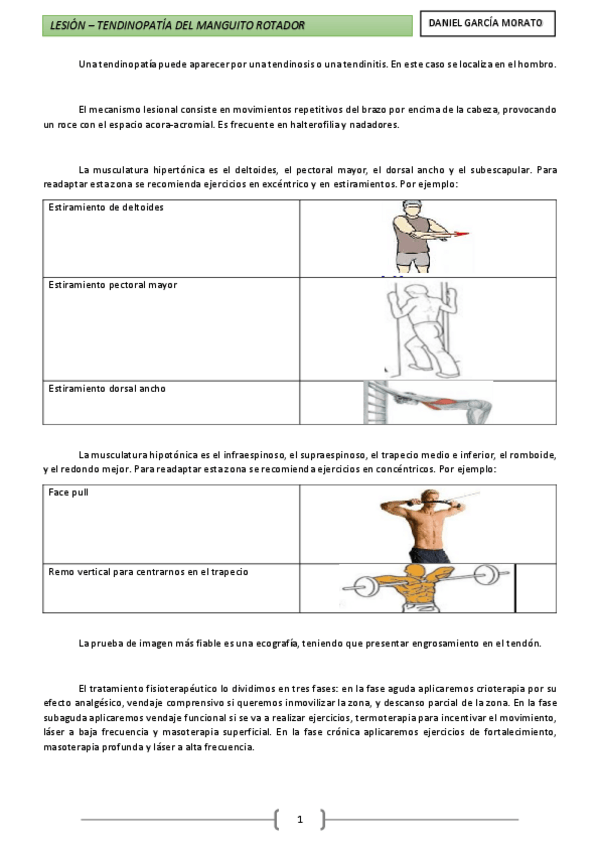 LESIÓN – TENDINOPATÍA DEL MANGUITO ROTADOR

DANIEL GARCÍA MORATO

Una tendinopatía puede aparecer por una tendinosis o una tendinitis. En este caso se localiza en el hombro.

El mecanismo lesional consiste en movimientos repetitivos del brazo por encima de la cabeza, provocando un roce con el espacio acora-acromial. Es frecuente en halterofilia y nadadores.

La musculatura hipertónica es el deltoides, el pectoral mayor, el dorsal ancho y el subescapular. Para readaptar esta zona se recomienda ejercicios en excéntrico y en estiramientos. Por ejemplo:

| Estiramiento de deltoides | |
|---|---|
| Estiramiento pectoral mayor | |
| Estiramiento dorsal ancho | |

La musculatura hipotónica es el infraespinoso, el supraespinoso, el trapecio medio e inferior, el romboide, y el redondo mejor. Para readaptar esta zona se recomienda ejercicios en concéntricos. Por ejemplo:

| Face pull | |
|---|---|
| Remo vertical para centrarnos en el trapecio | |

La prueba de imagen más fiable es una ecografía, teniendo que presentar engrosamiento en el tendón.

El tratamiento fisioterapéutico lo dividimos en tres fases: en la fase aguda aplicaremos crioterapia por su efecto analgésico, vendaje comprensivo si queremos inmovilizar la zona, y descanso parcial de la zona. En la fase subaguda aplicaremos vendaje funcional si se va a realizar ejercicios, termoterapia para incentivar el movimiento, láser a baja frecuencia y masoterapia superficial. En la fase crónica aplicaremos ejercicios de fortalecimiento, masoterapia profunda y láser a alta frecuencia.

1